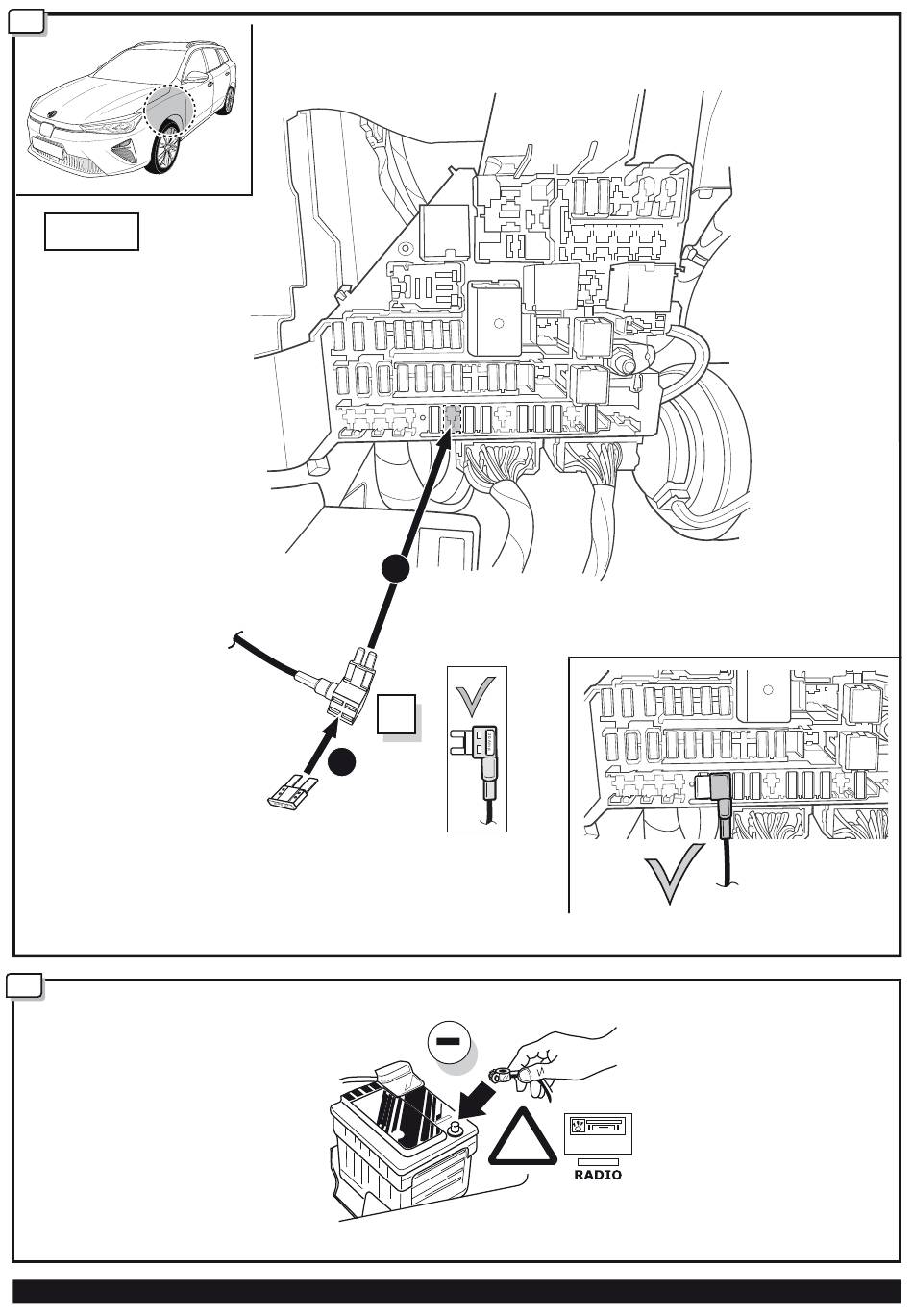 RADIO