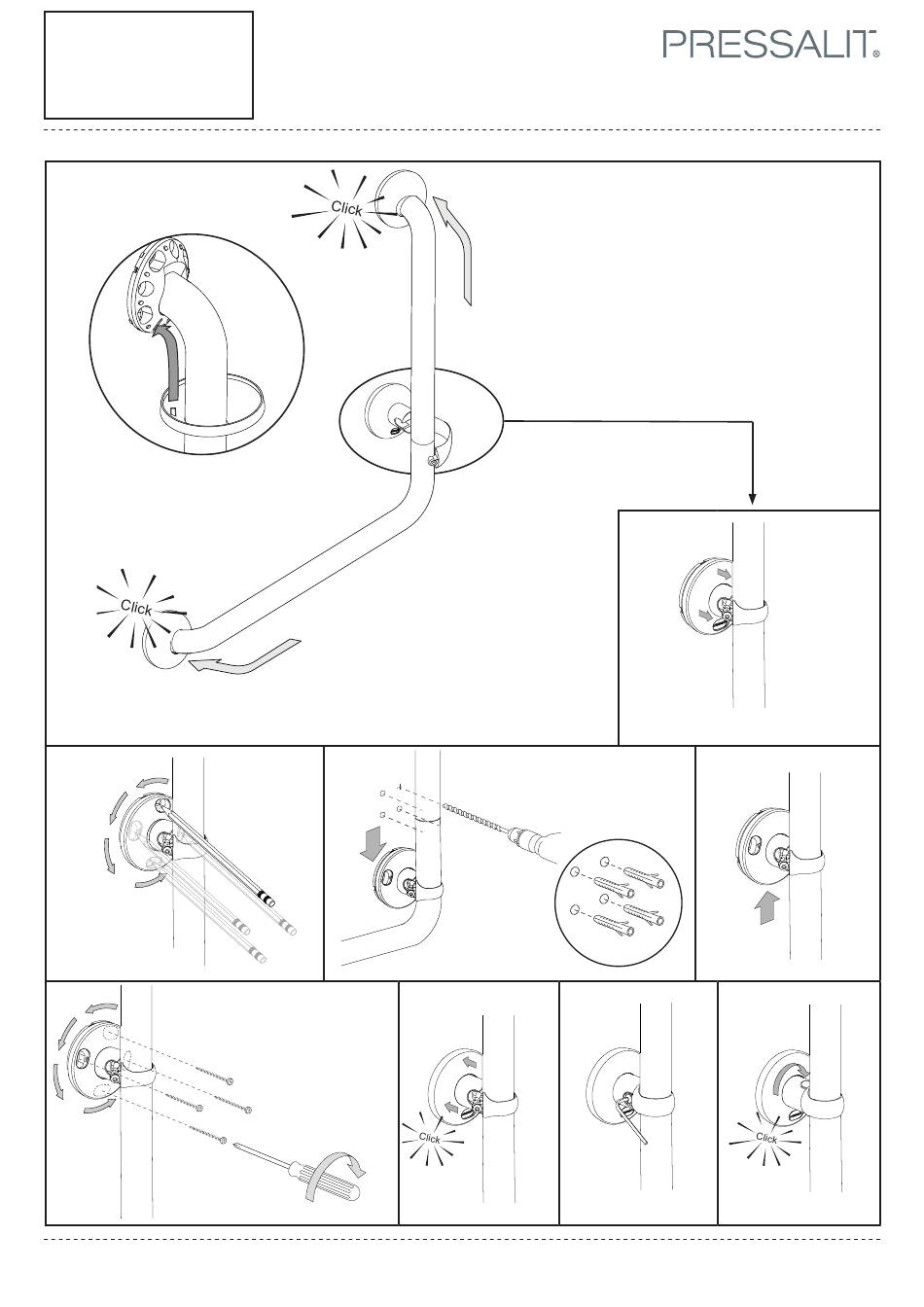 PRESSALIT®

Click

Click

Click

Click