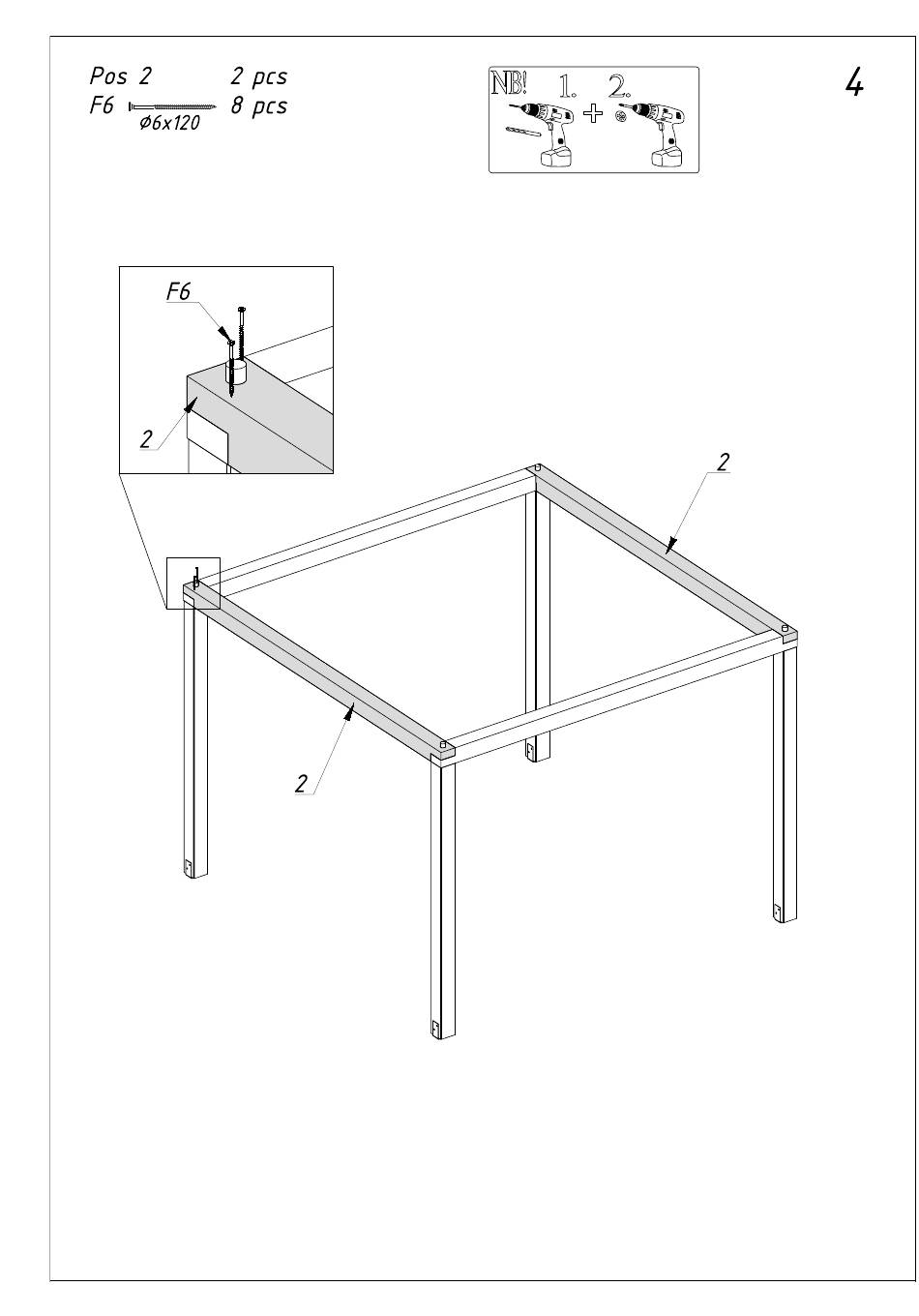 Pos 2 2 pcs
F6 Ø6x120 8 pcs

NB! 1. + 2.

4

F6

2

2

2