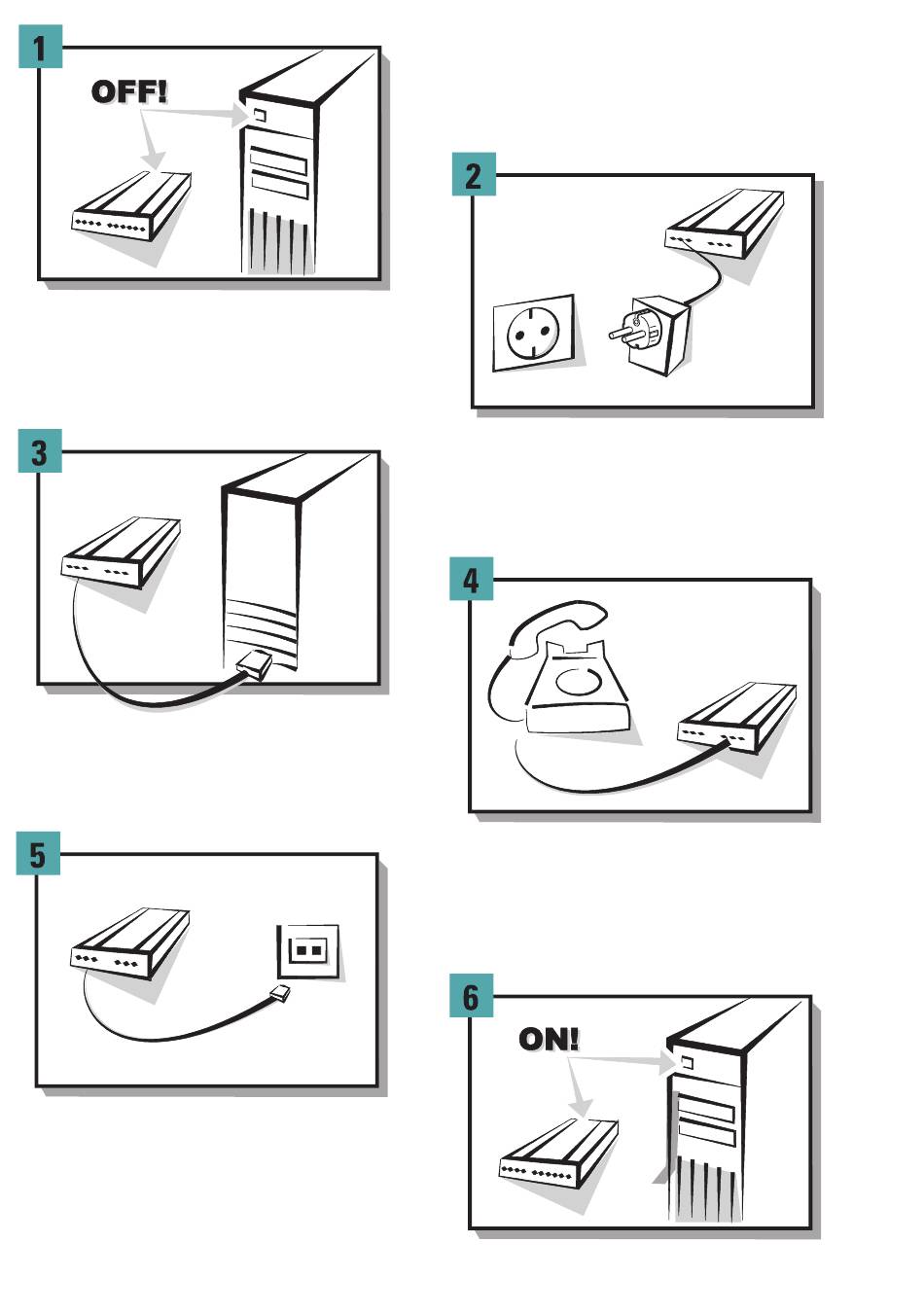 1
OFF!

2

3

4

5

6
ON!