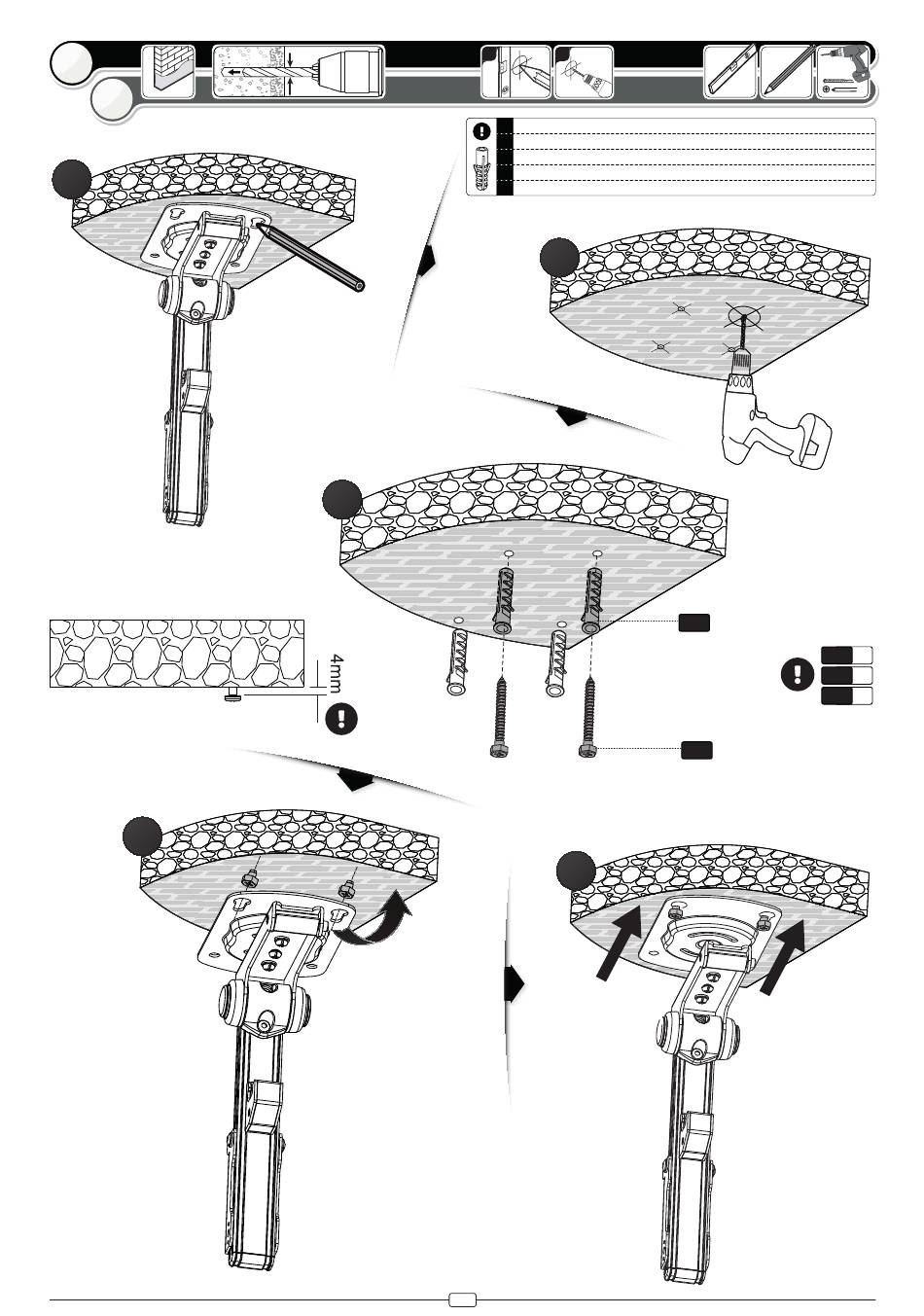 4mm