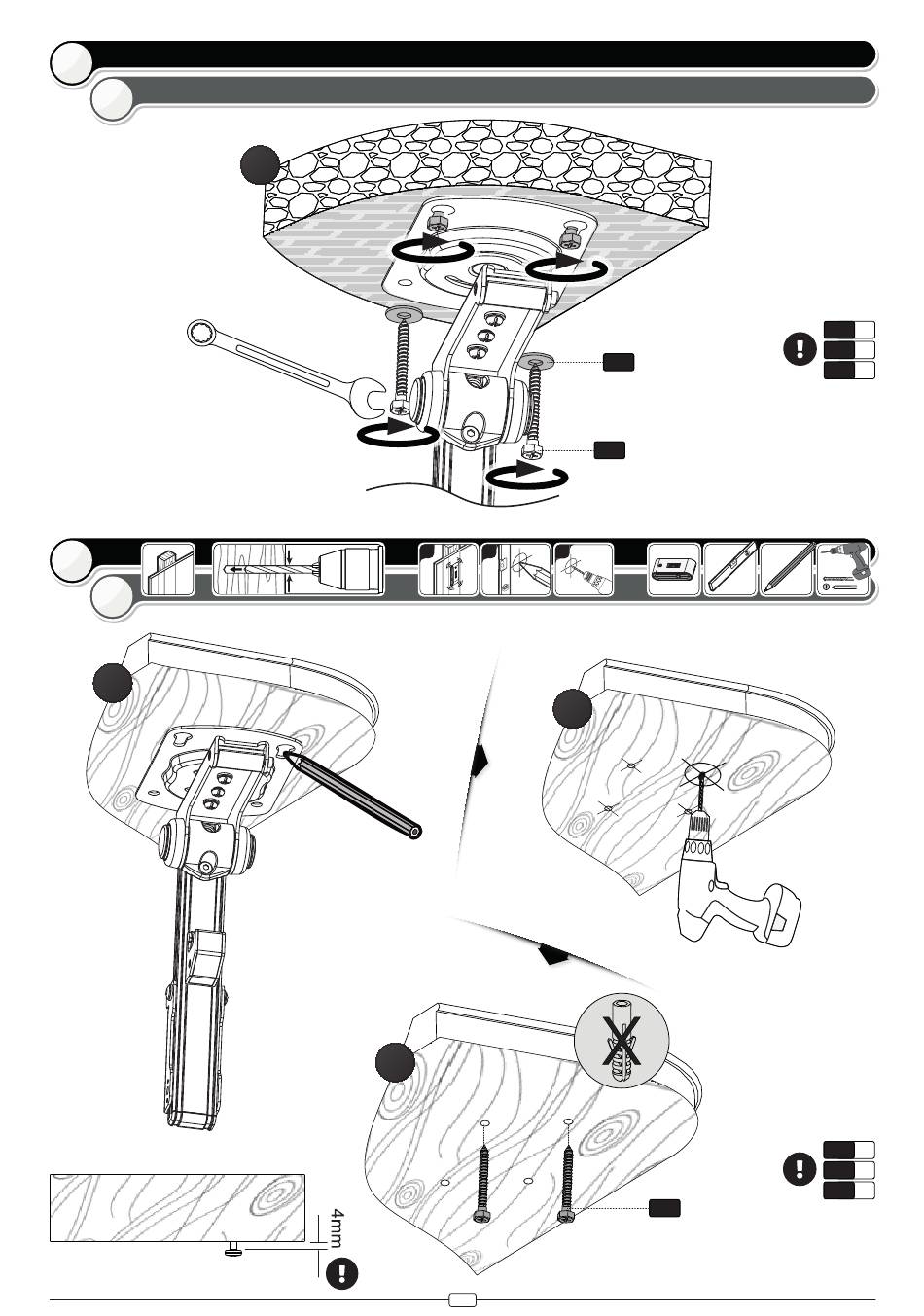 4mm