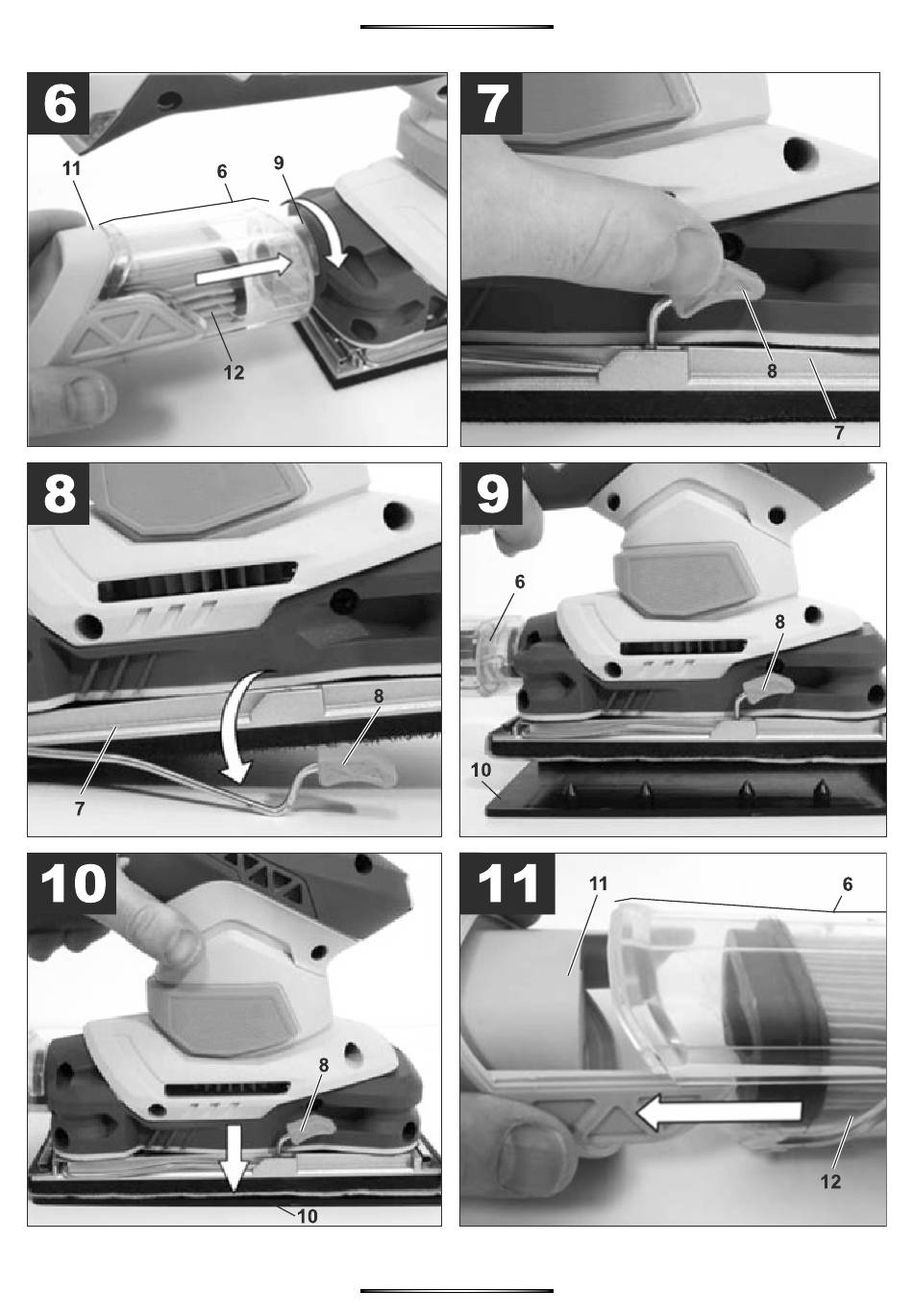 6
11
6
9
12

7
8
7

8
8
7

9
6
8
10

10
8
10

11
11
6
12