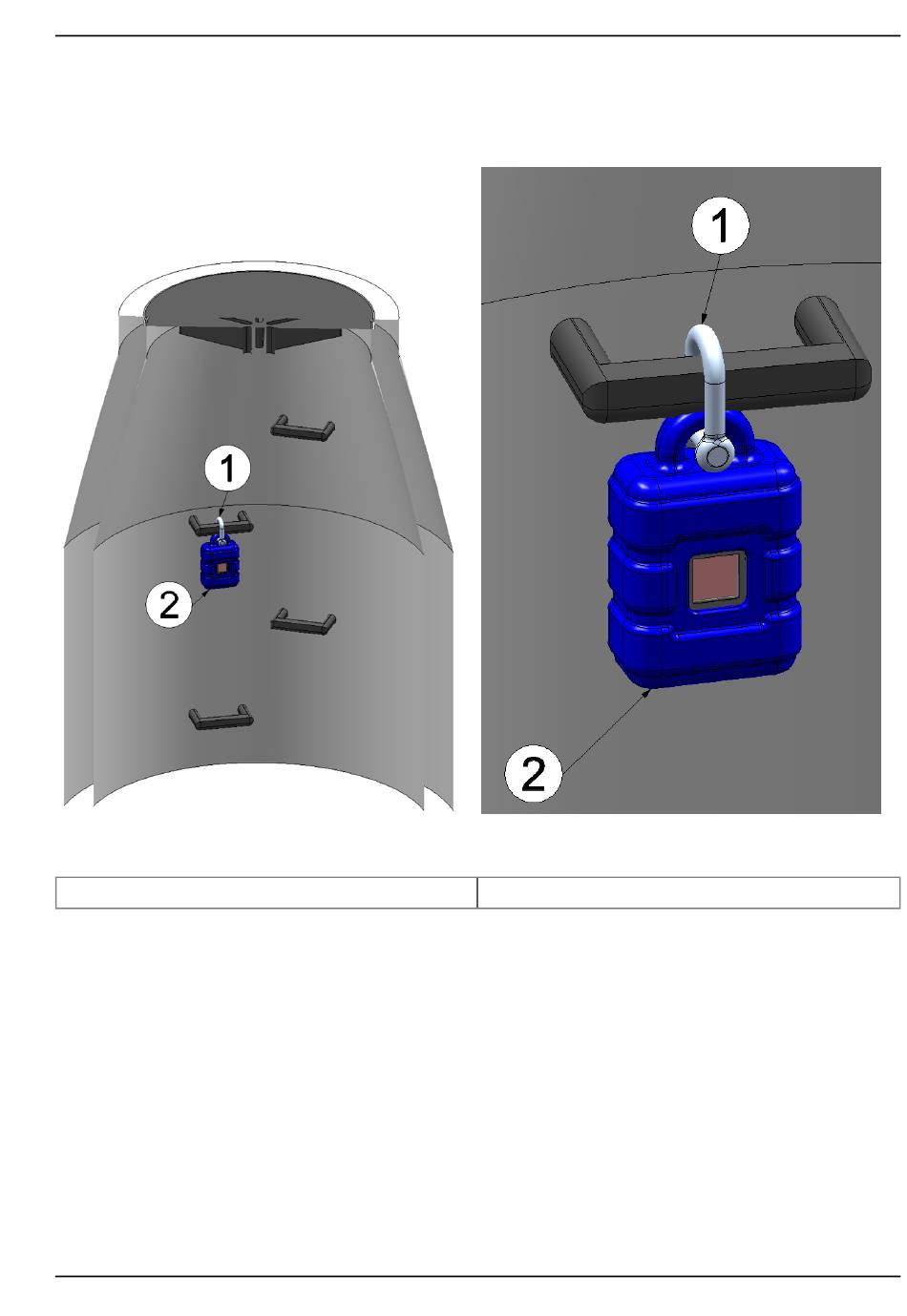 1

2

1

2