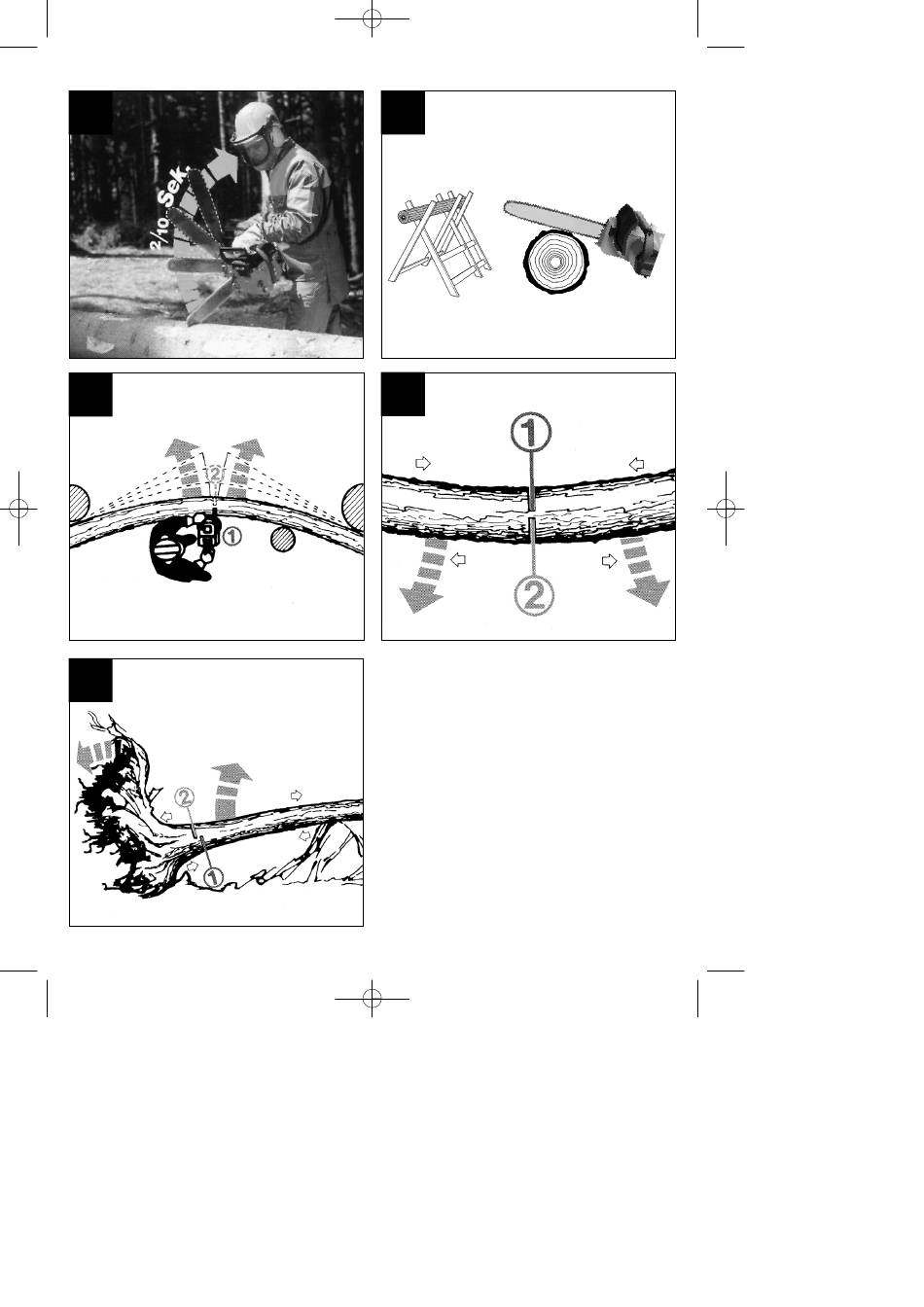 2/10 Sek.

2
1

1
2

2
1