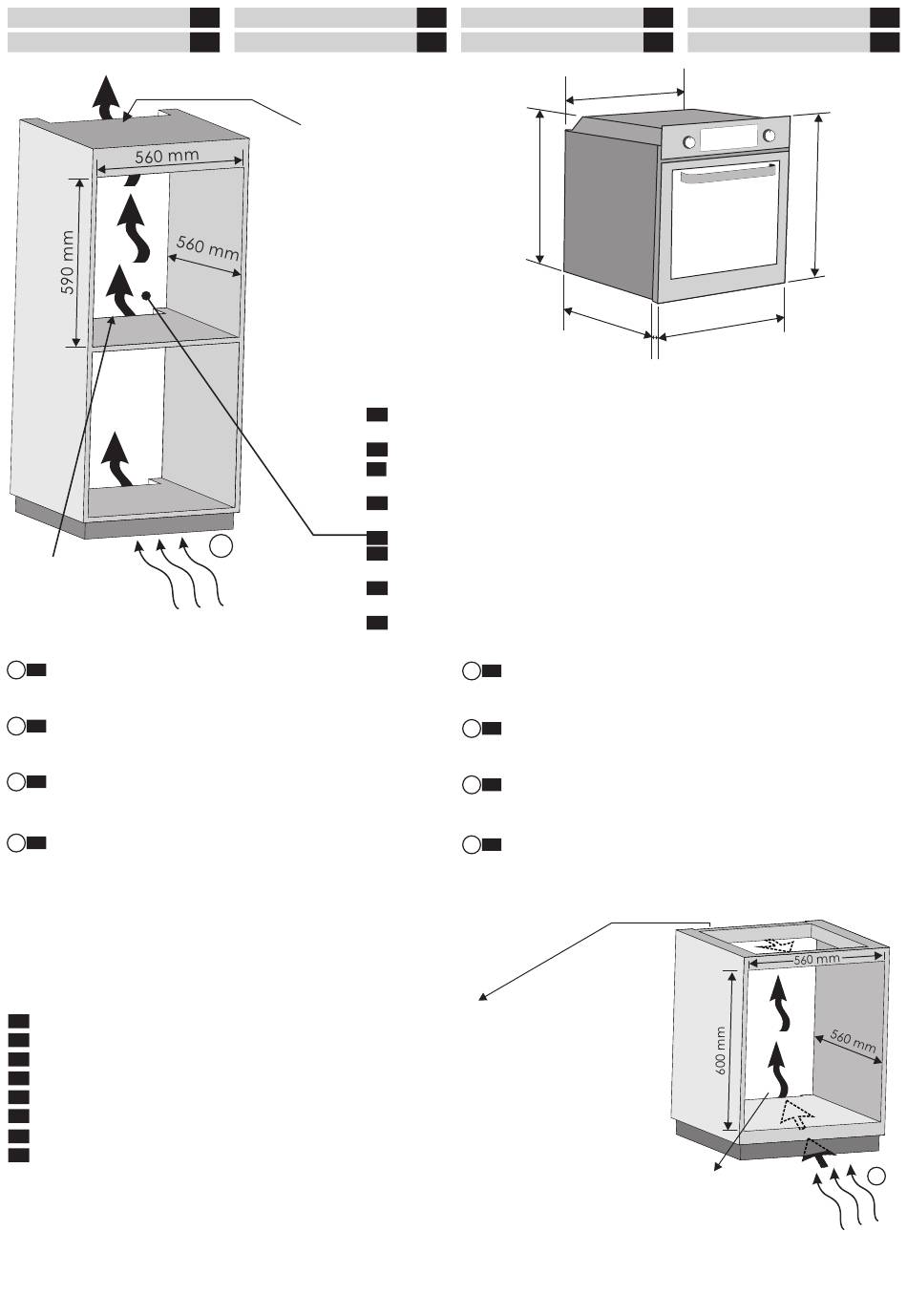 560 mm

590 mm

560 mm

560 mm

600 mm

560 mm