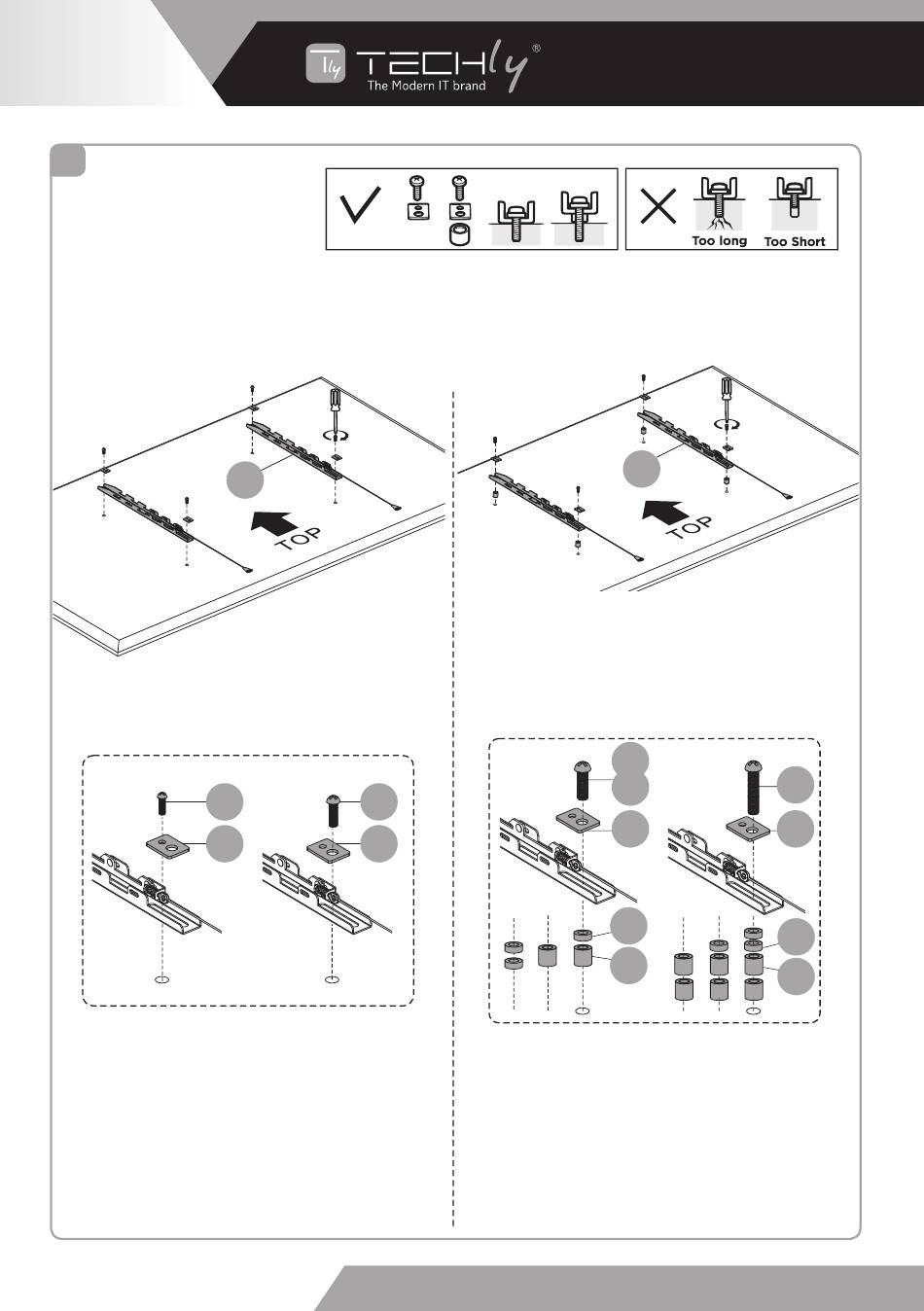 Tly TECHly®
The Modern IT brand

Too long
Too Short

TOP

TOP