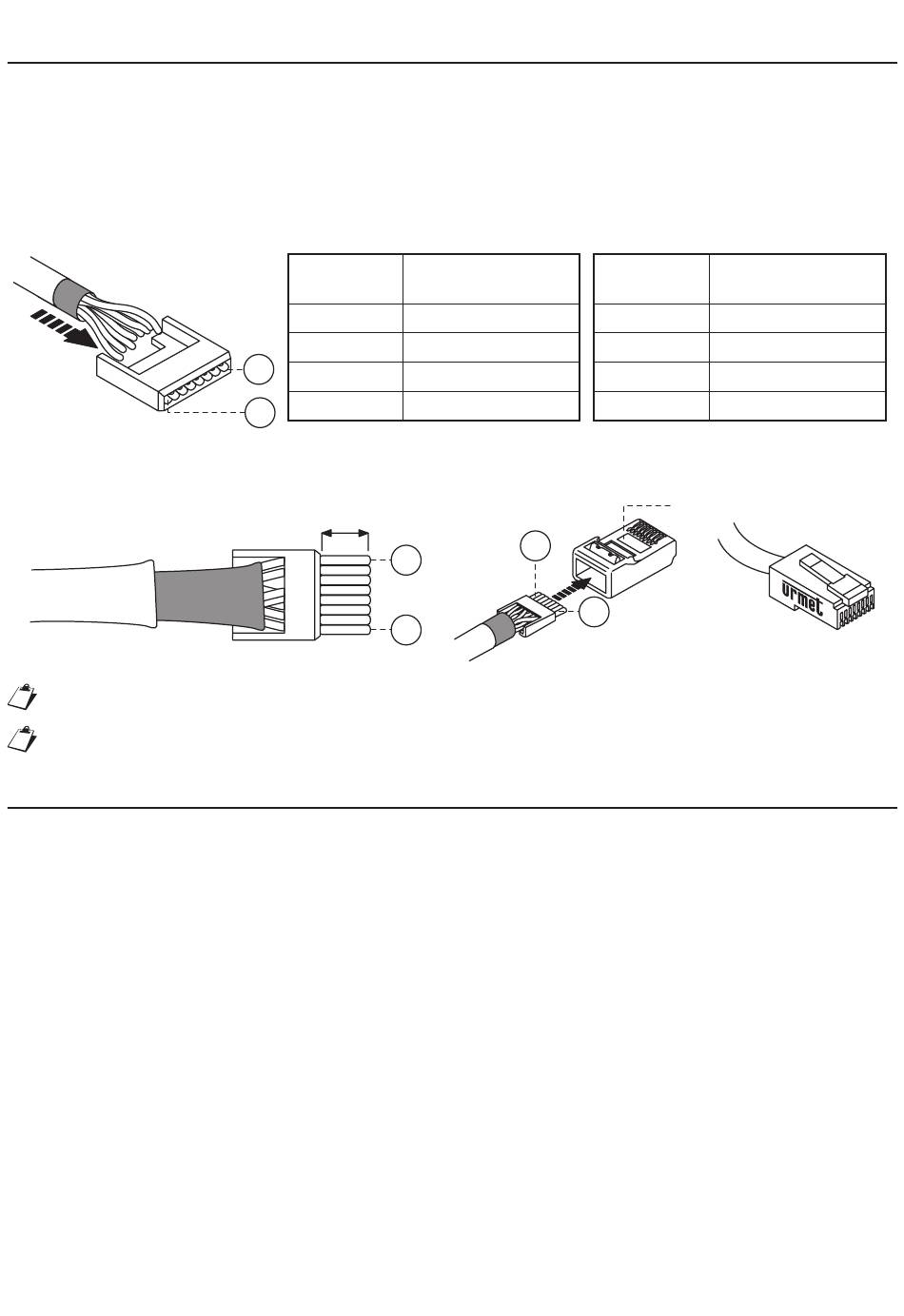 urmet