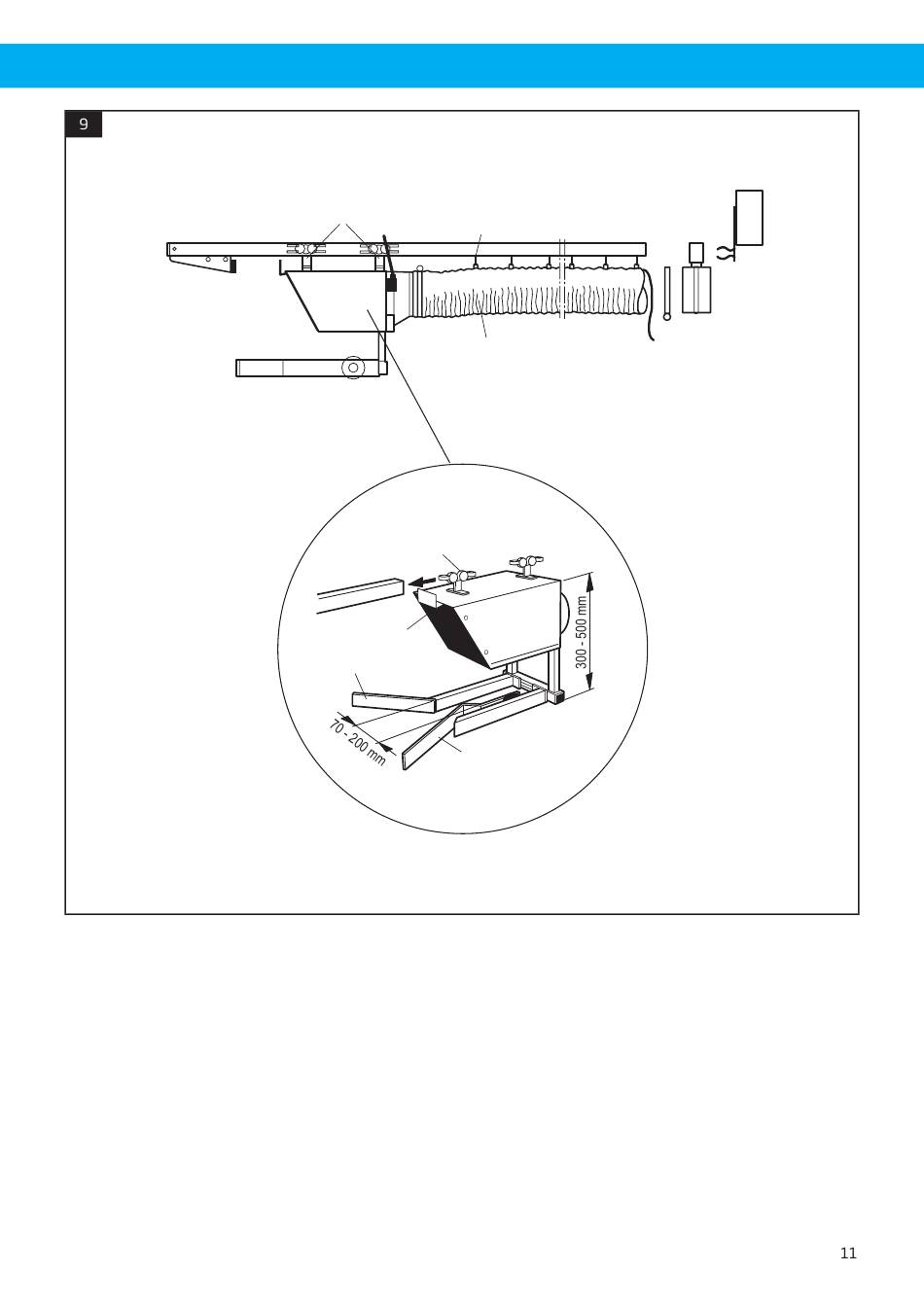 9

300 - 500 mm

70 - 200 mm

11