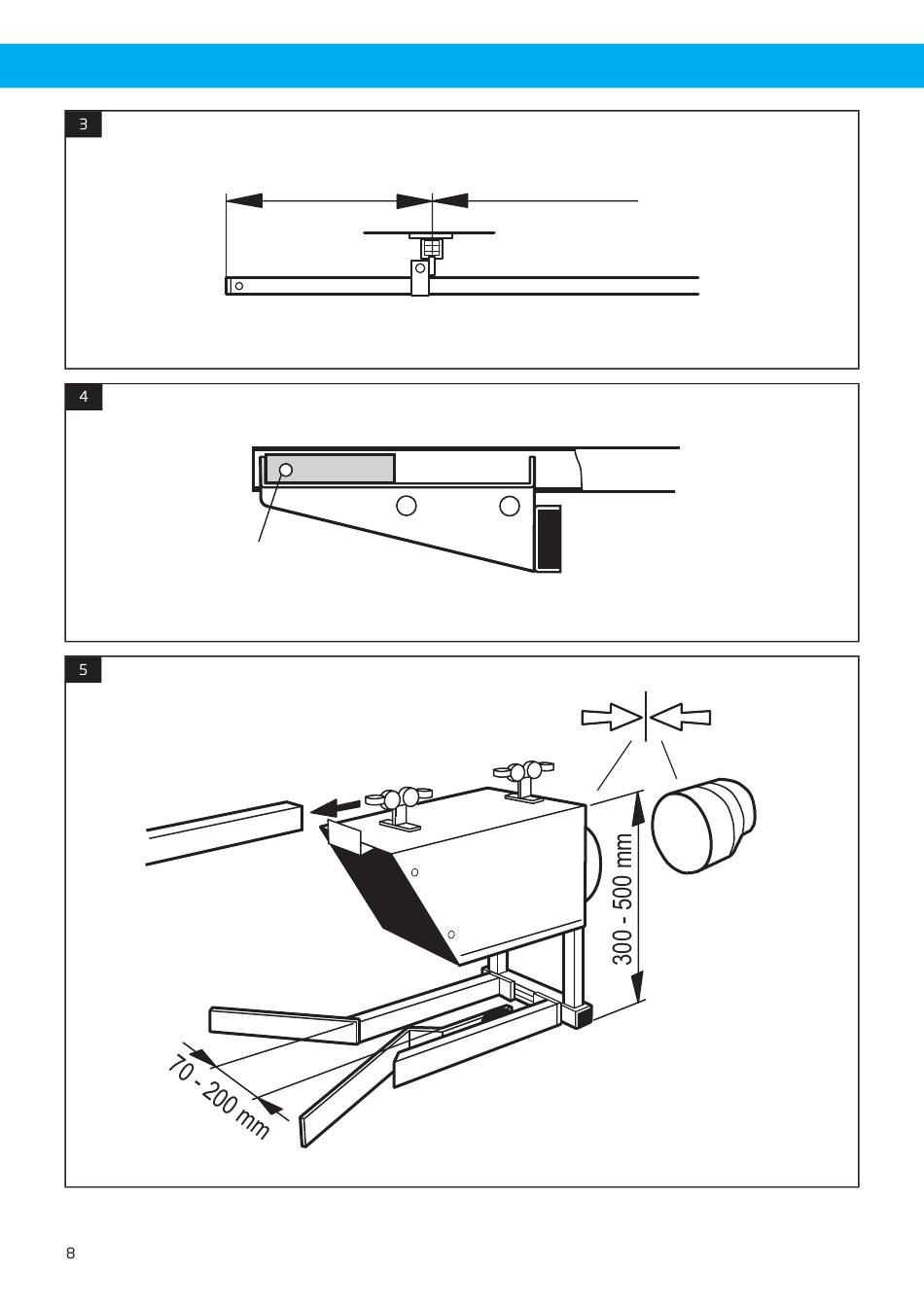 3

4

5

300 - 500 mm

70 - 200 mm

8