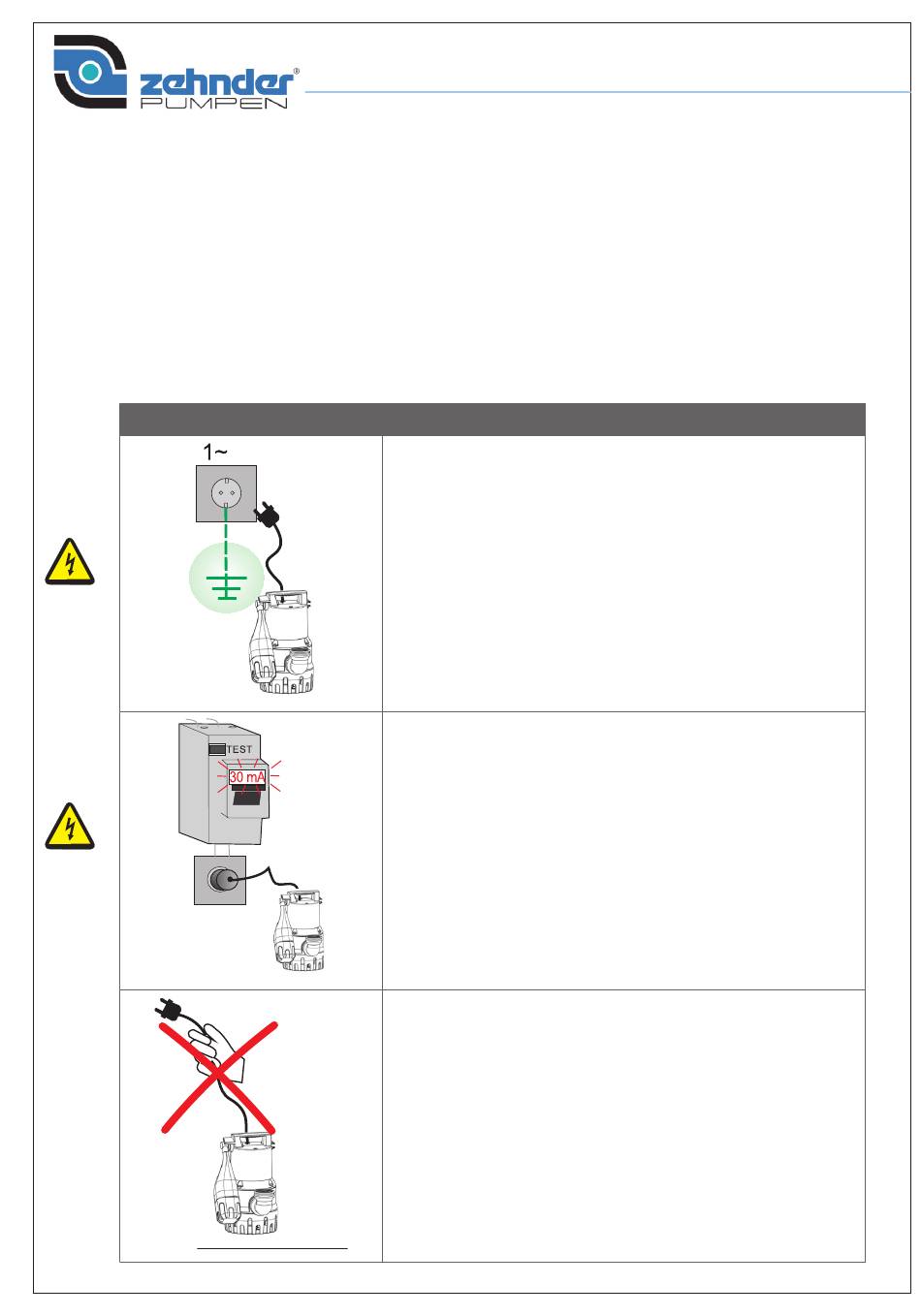 zehnder®
PUMPEN

1~

TEST
30 mA