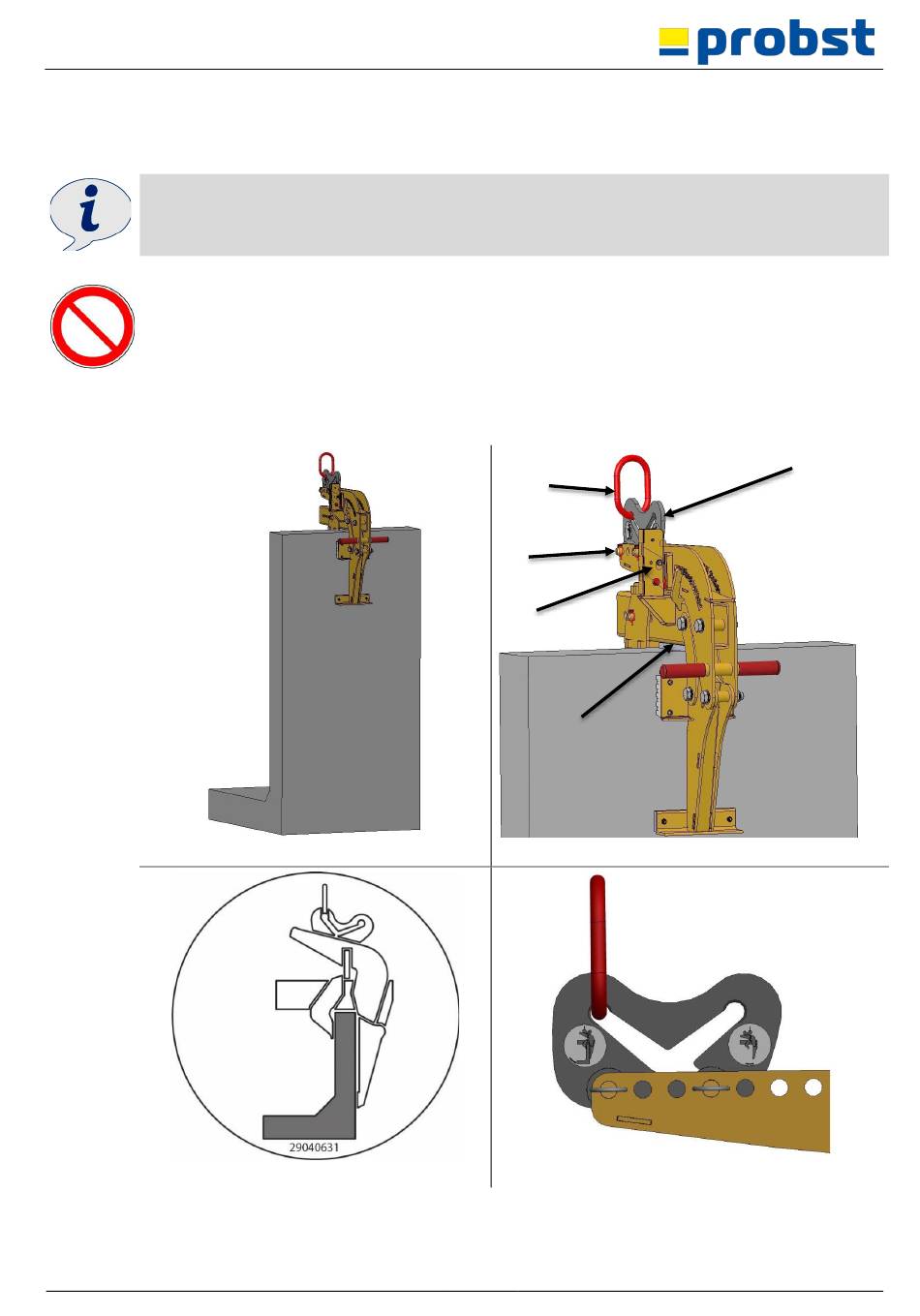 probst

29040631