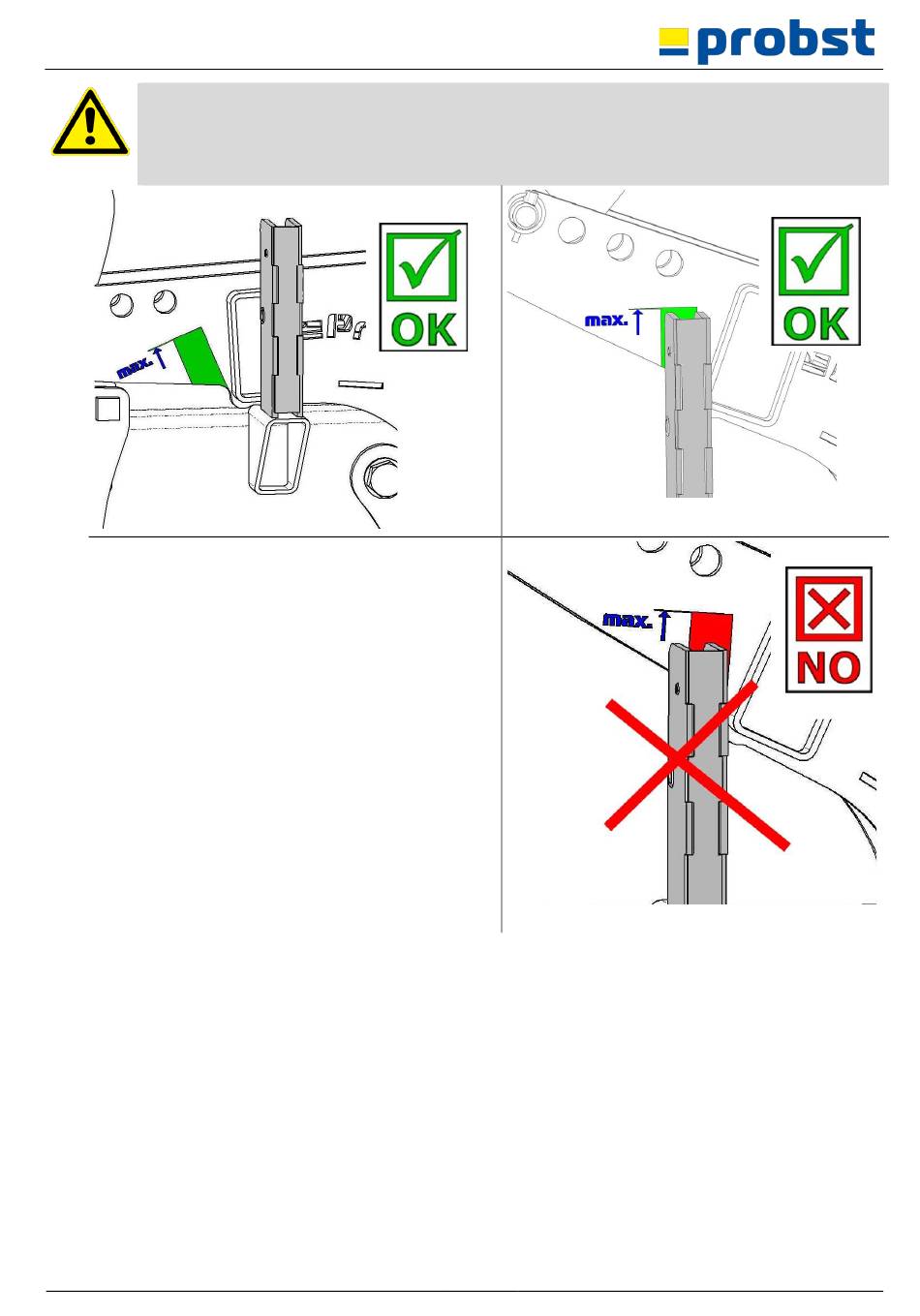 probst

max.

OK

max.

OK

max.

NO