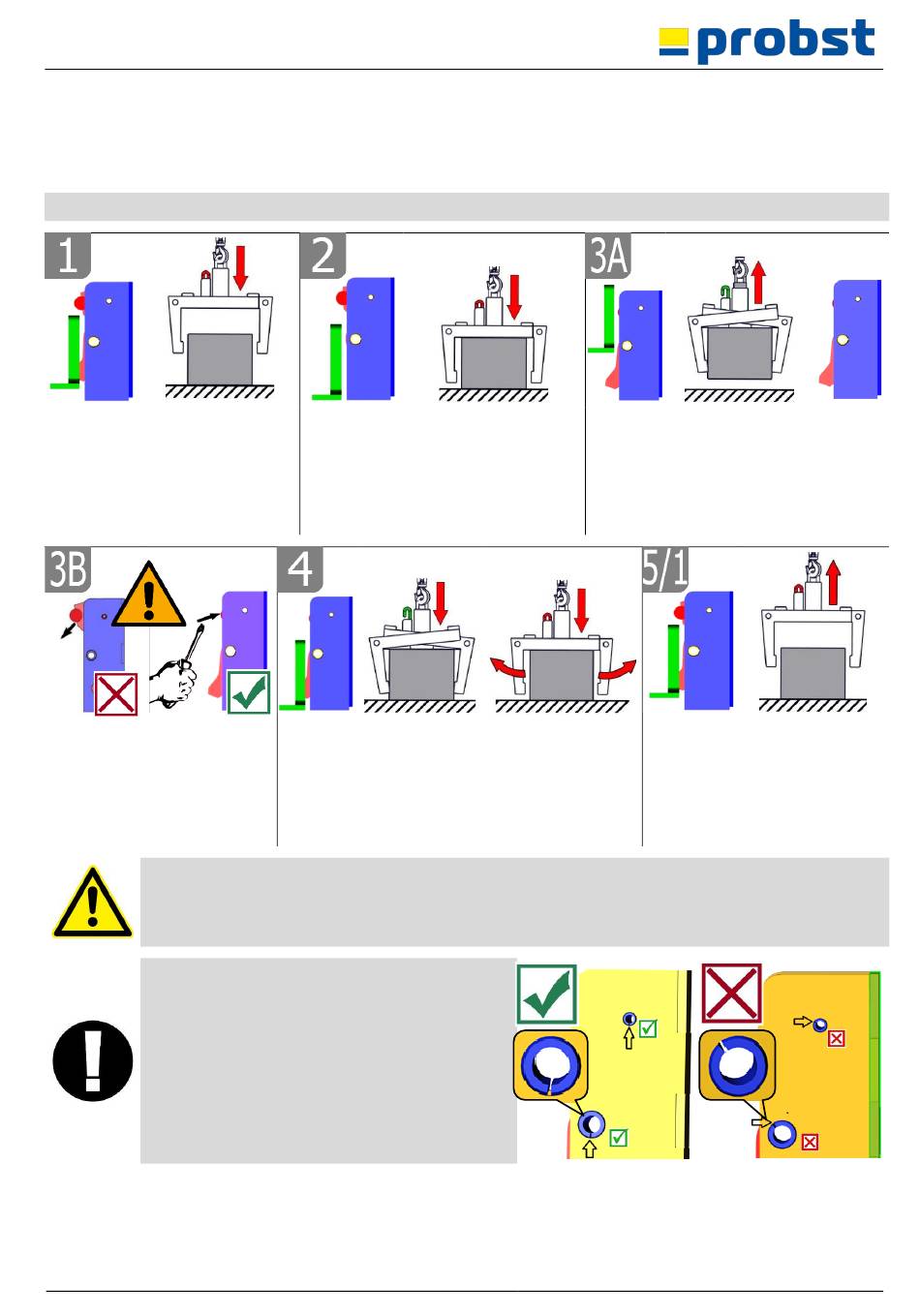 probst

1

2

3A

3B

4

5/1