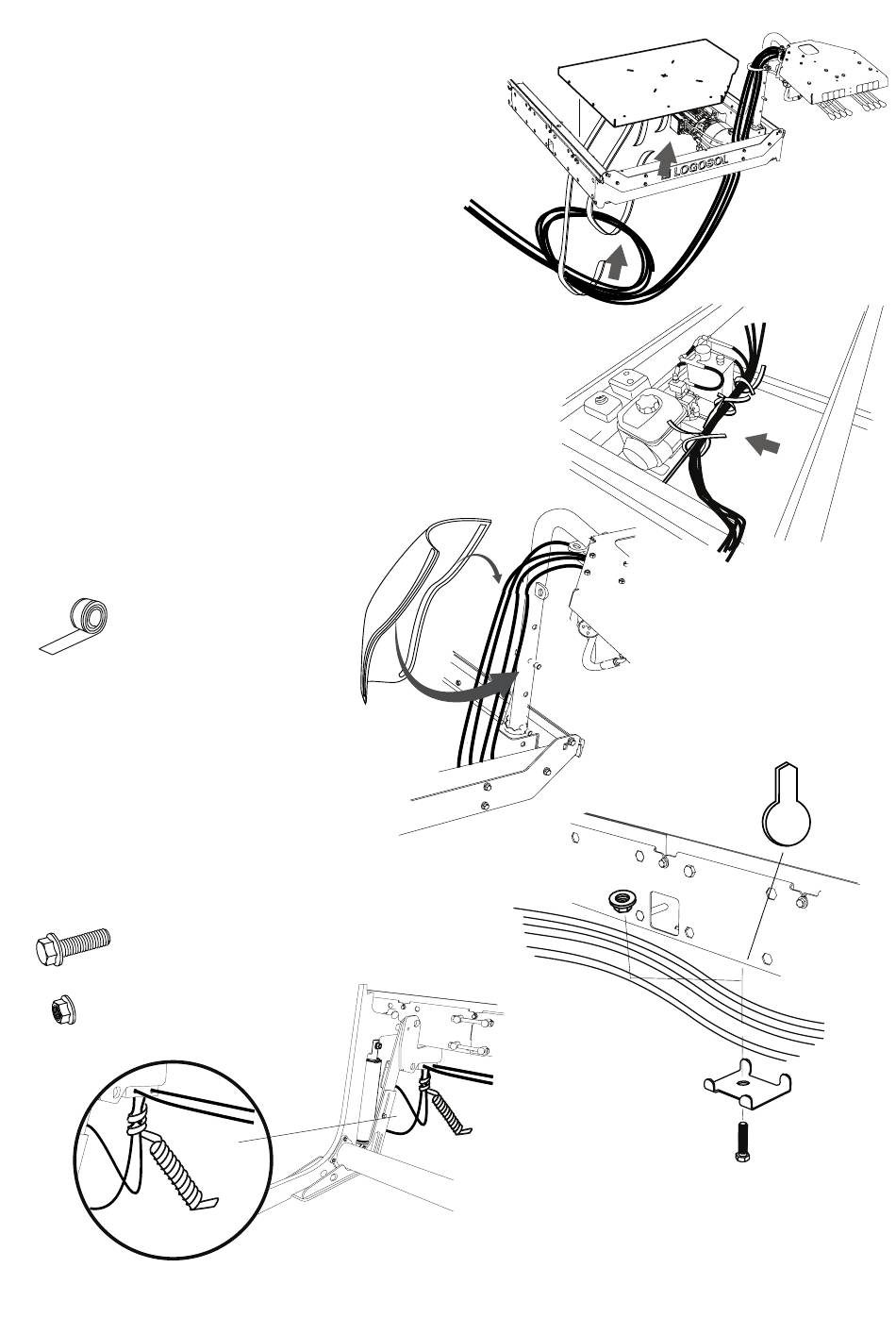 LOGOSOL