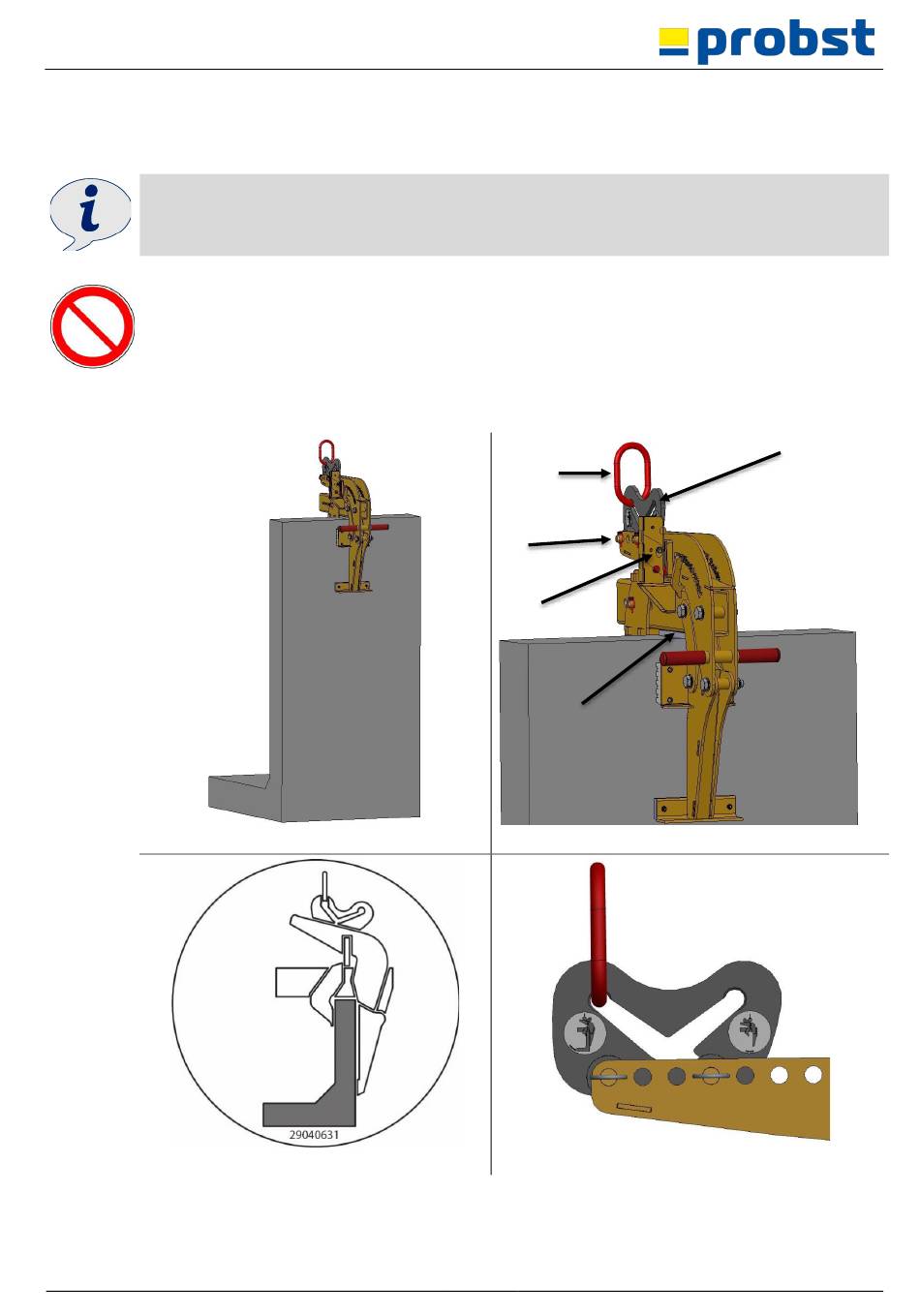 probst

29040631