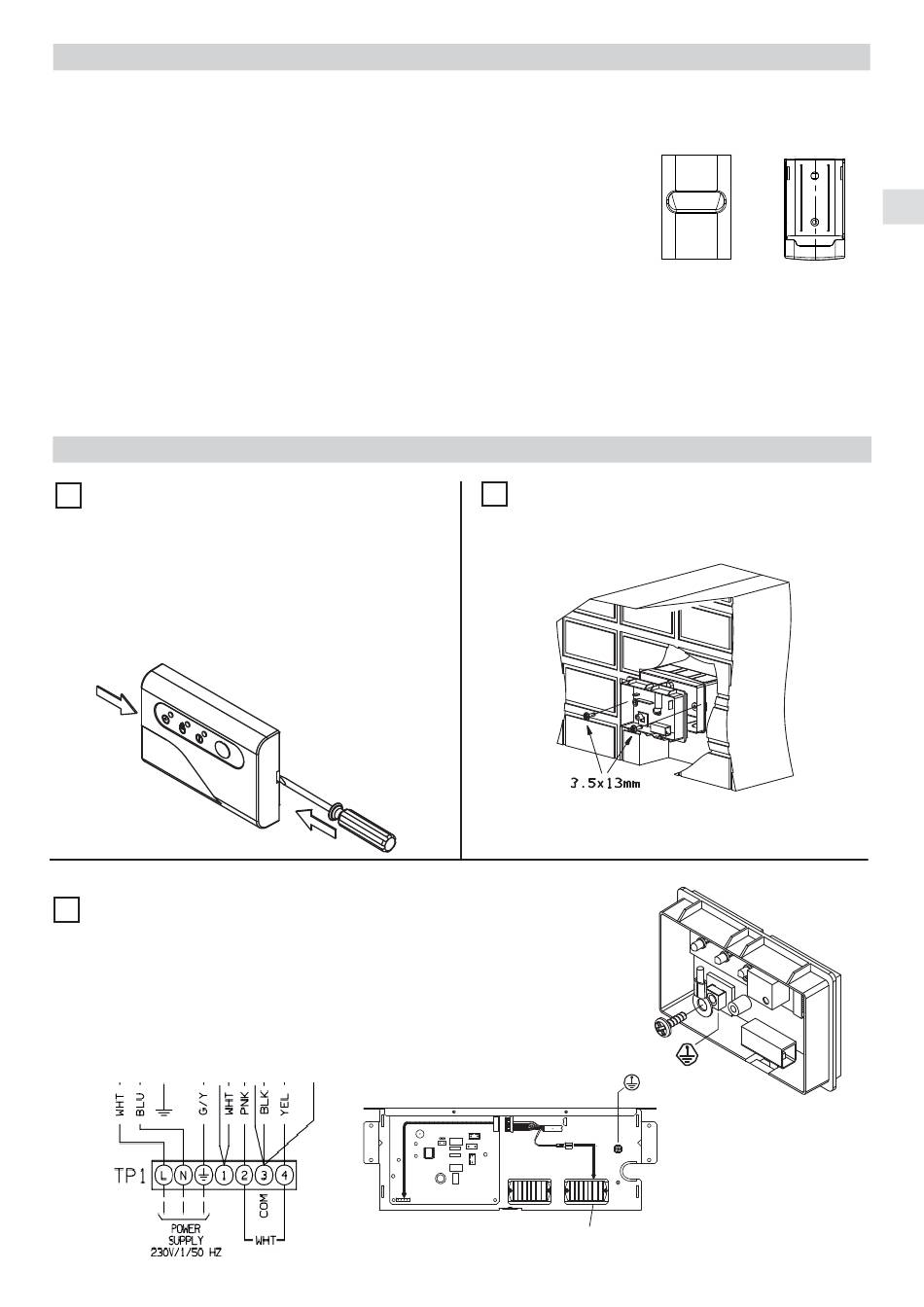 3.5x13mm

WHT
BLU
G/Y
WHT
PNK
BLK
YEL

TP1
L
N
1
2
3
4

POWER SUPPLY 230V/1/50 HZ
COM
WHT