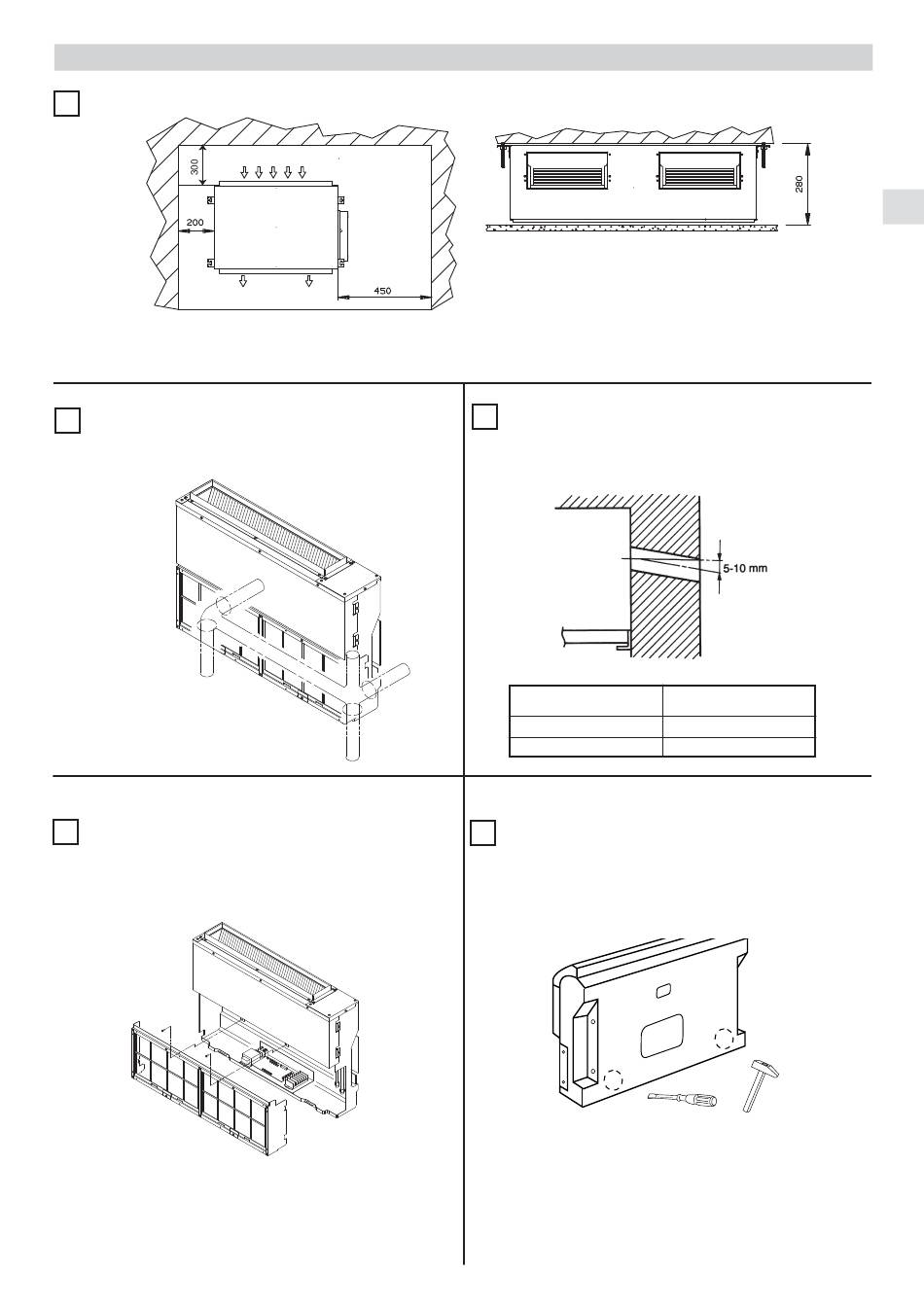 300

200

450

280

5-10 mm