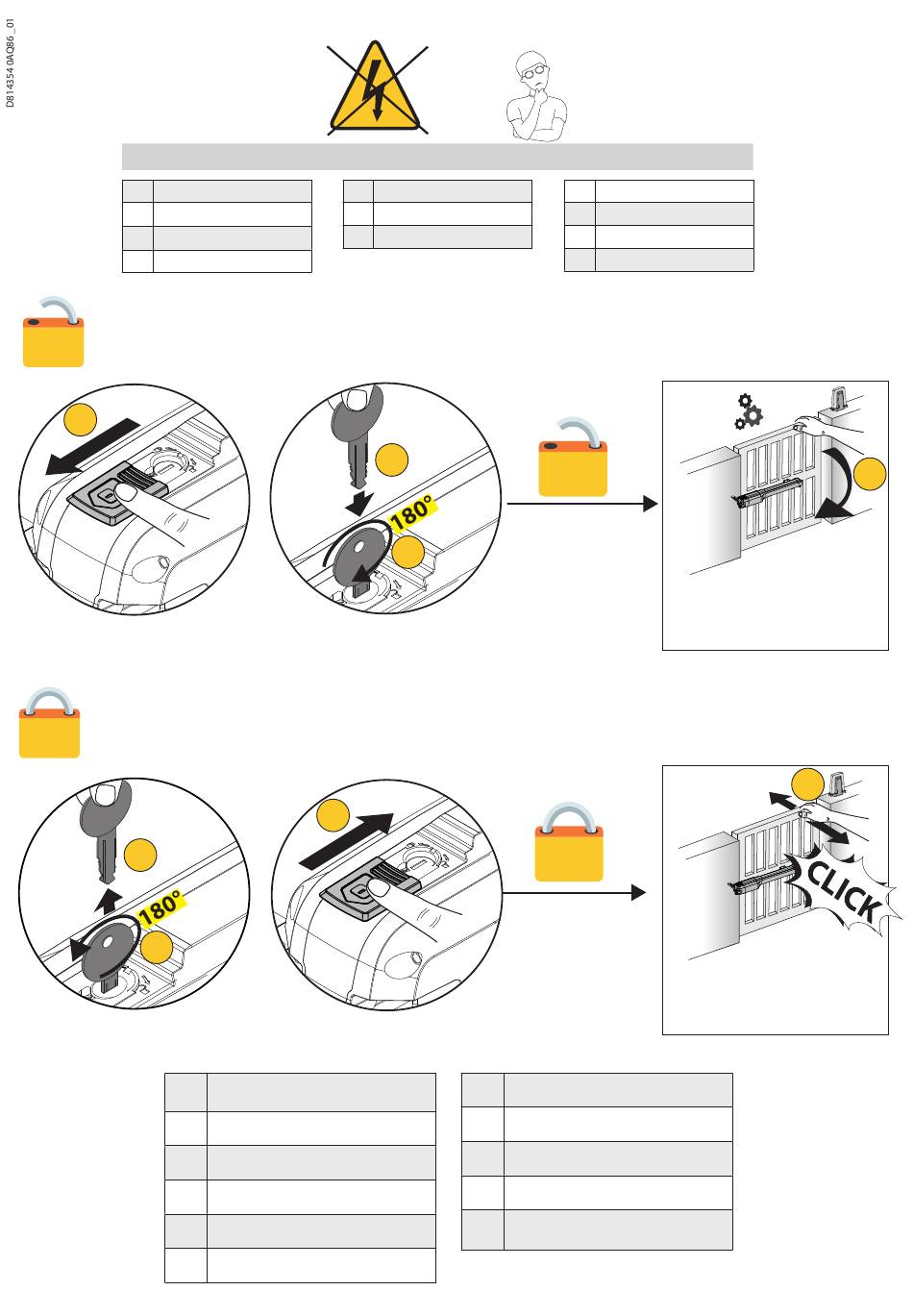 D814354 0AQ86_01

180°

180°

CLICK