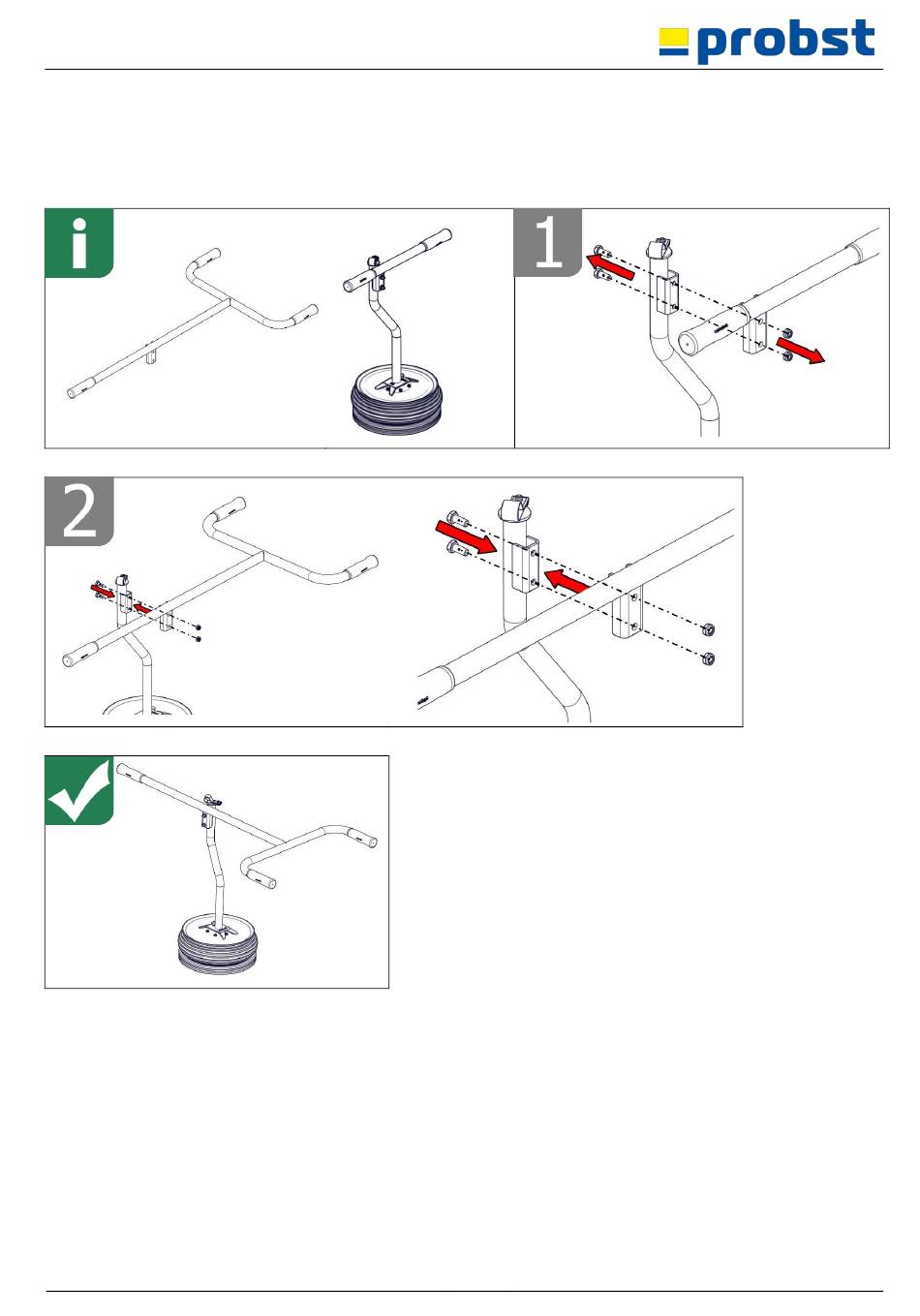 probst

i

1

2