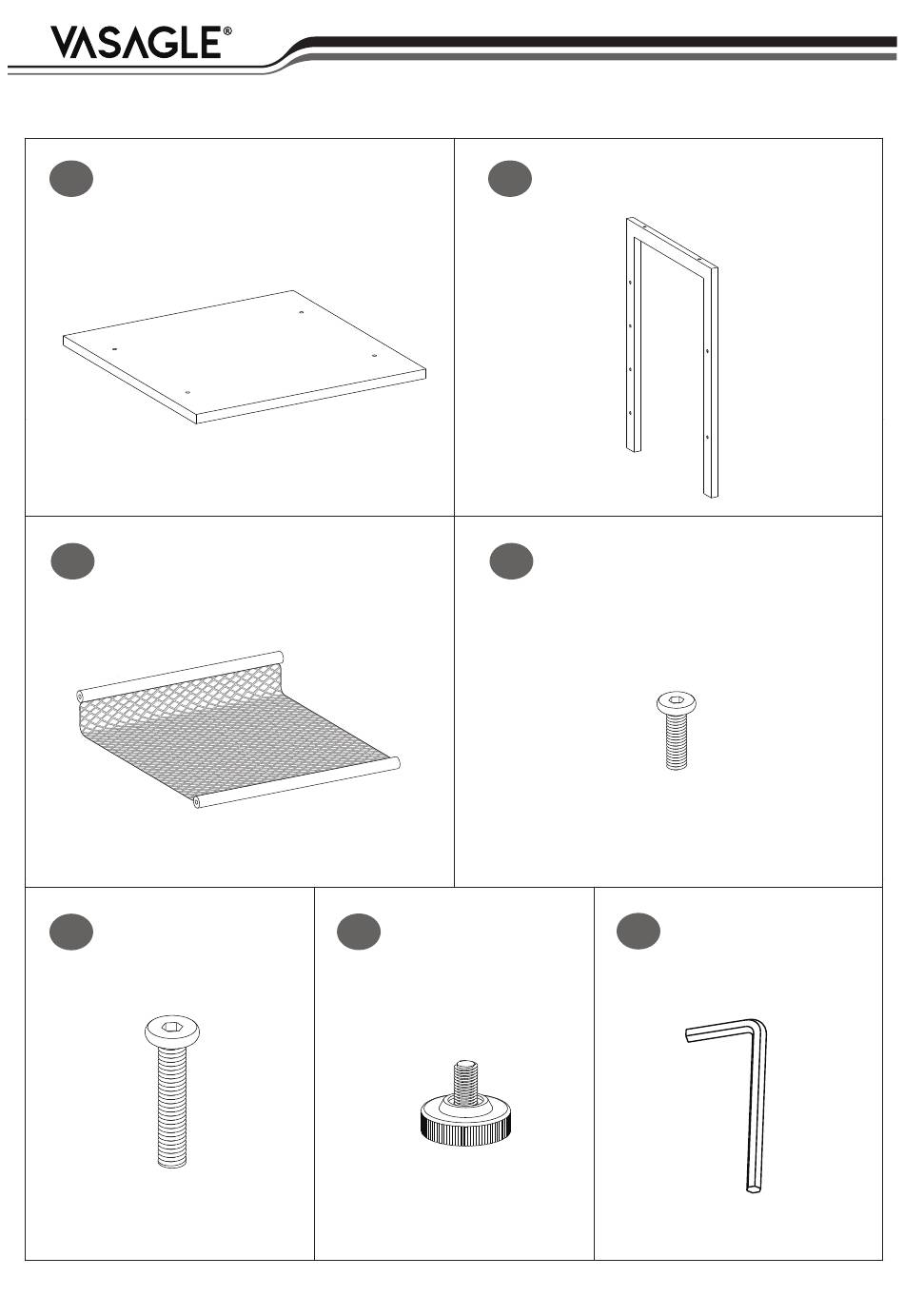 VASAGLE®