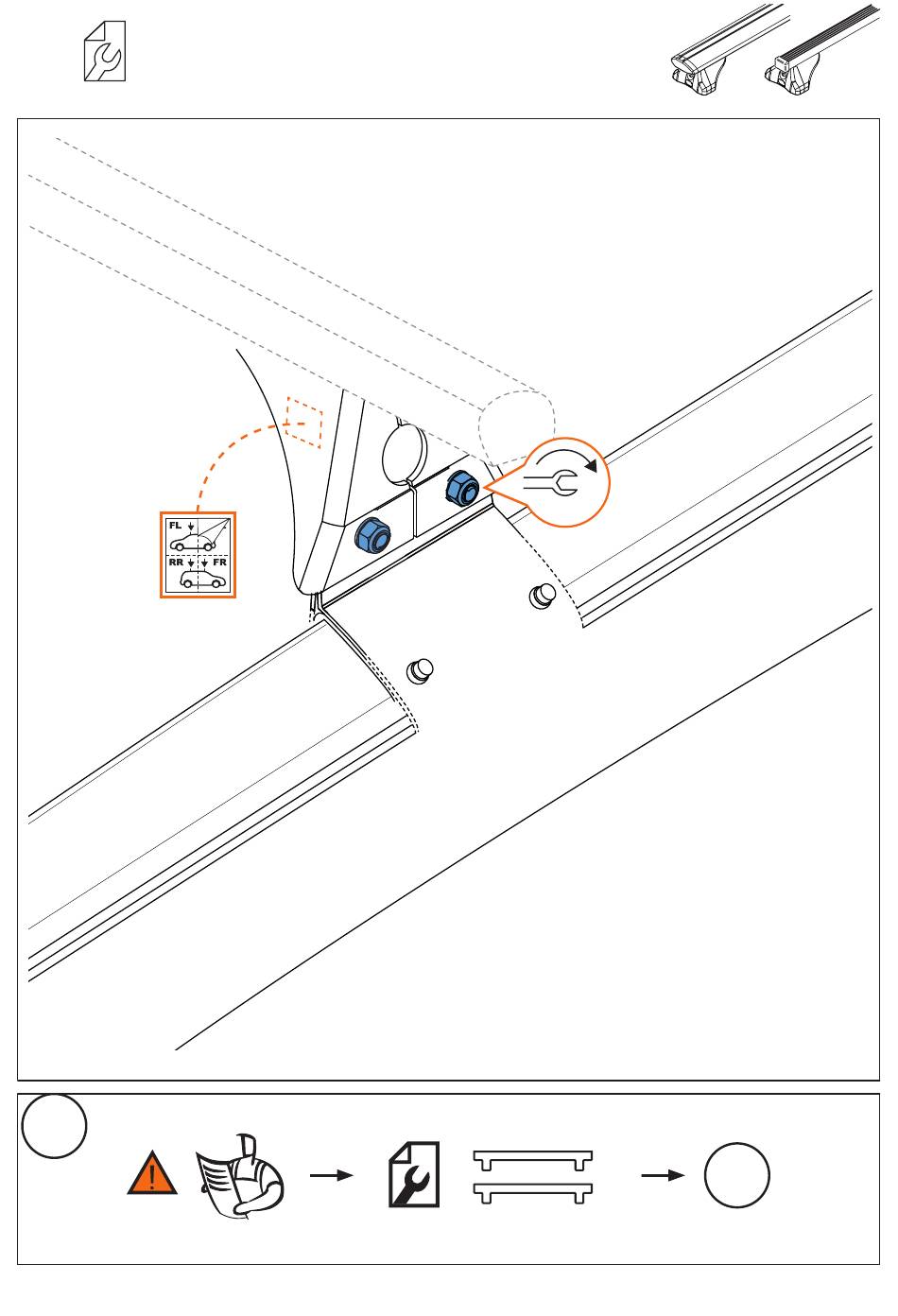 FL
RR
FR