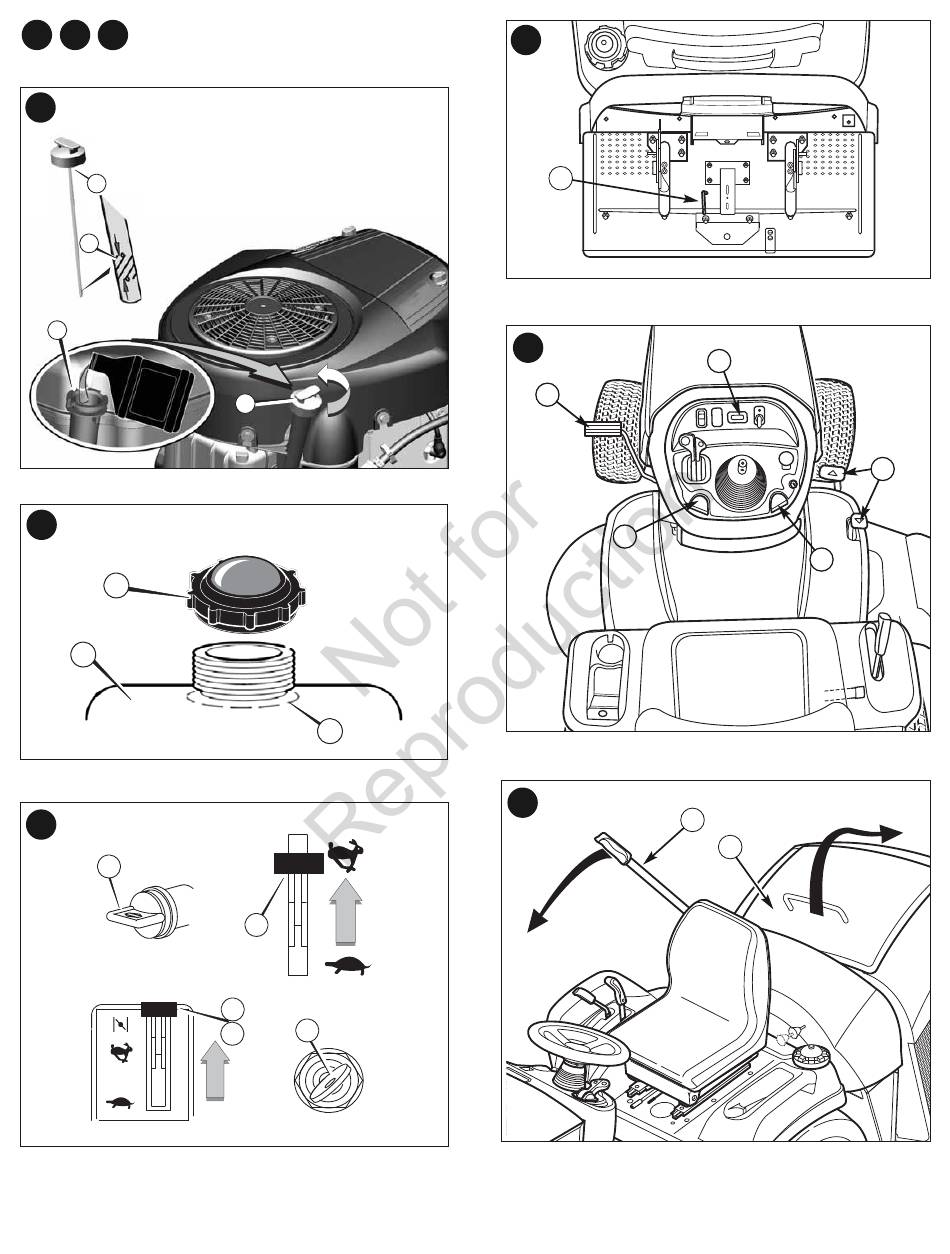 Not for Reproduction