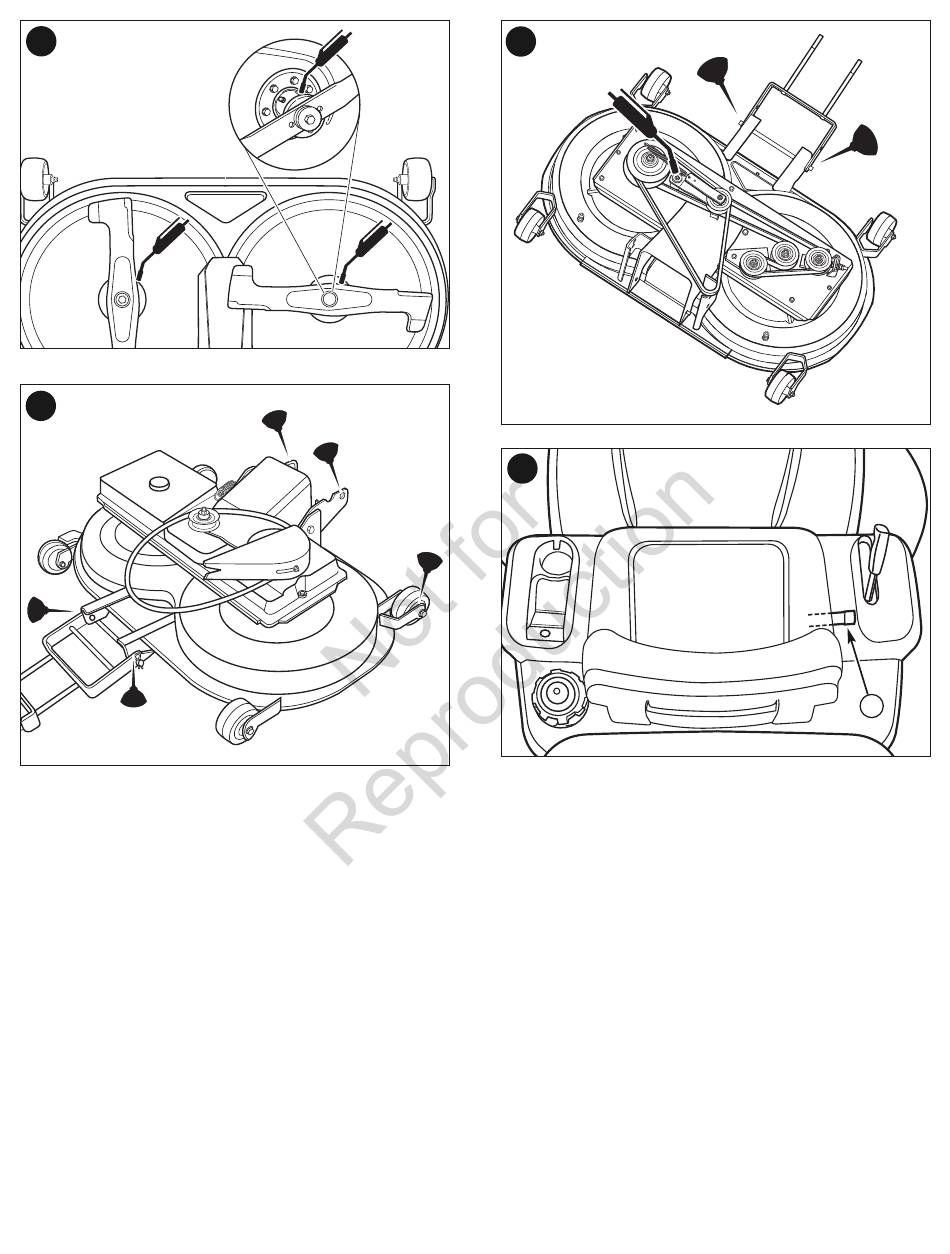 Not for Reproduction