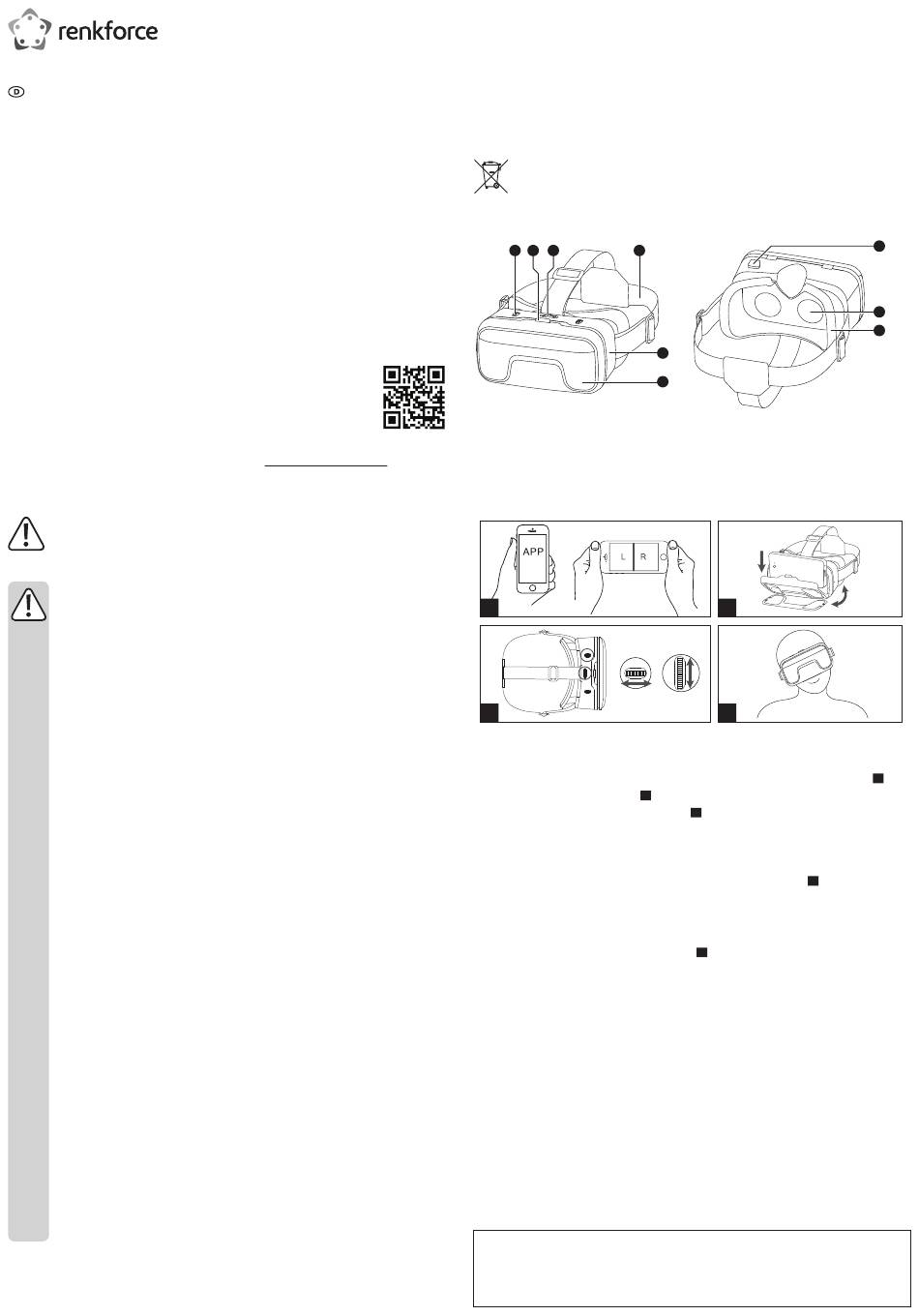 renkforce

D

APP

L

R