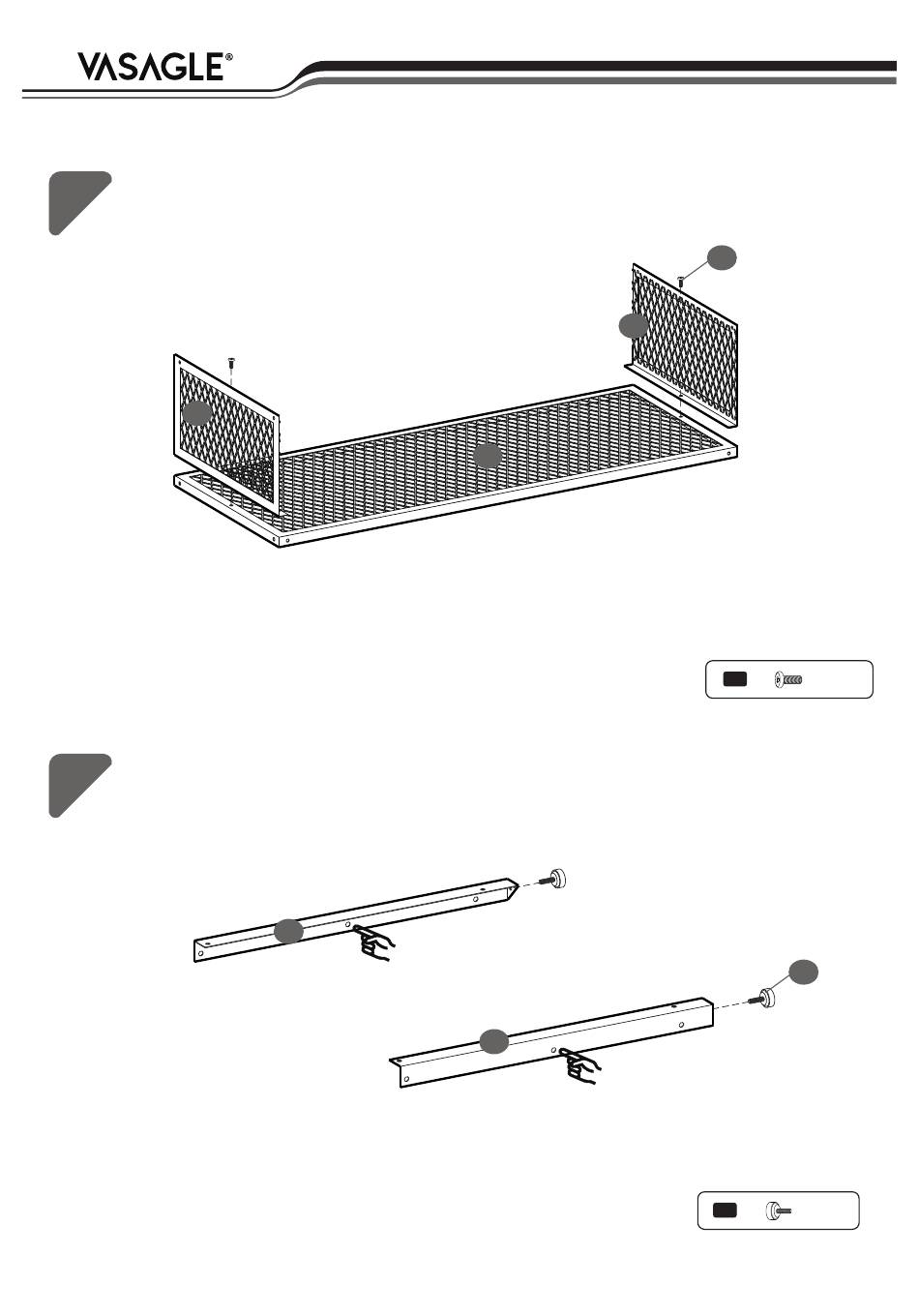 VASAGLE®