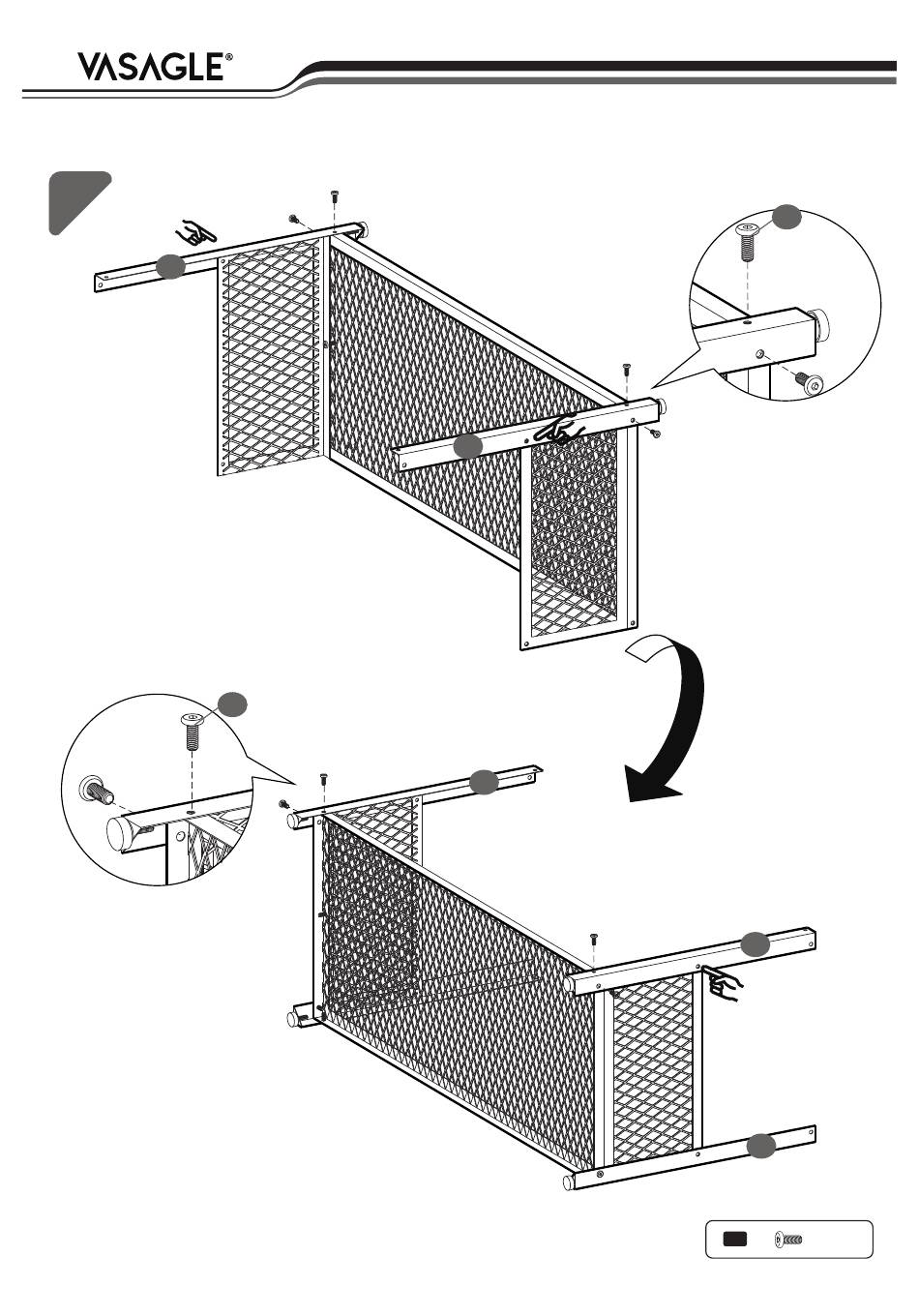 VASAGLE®