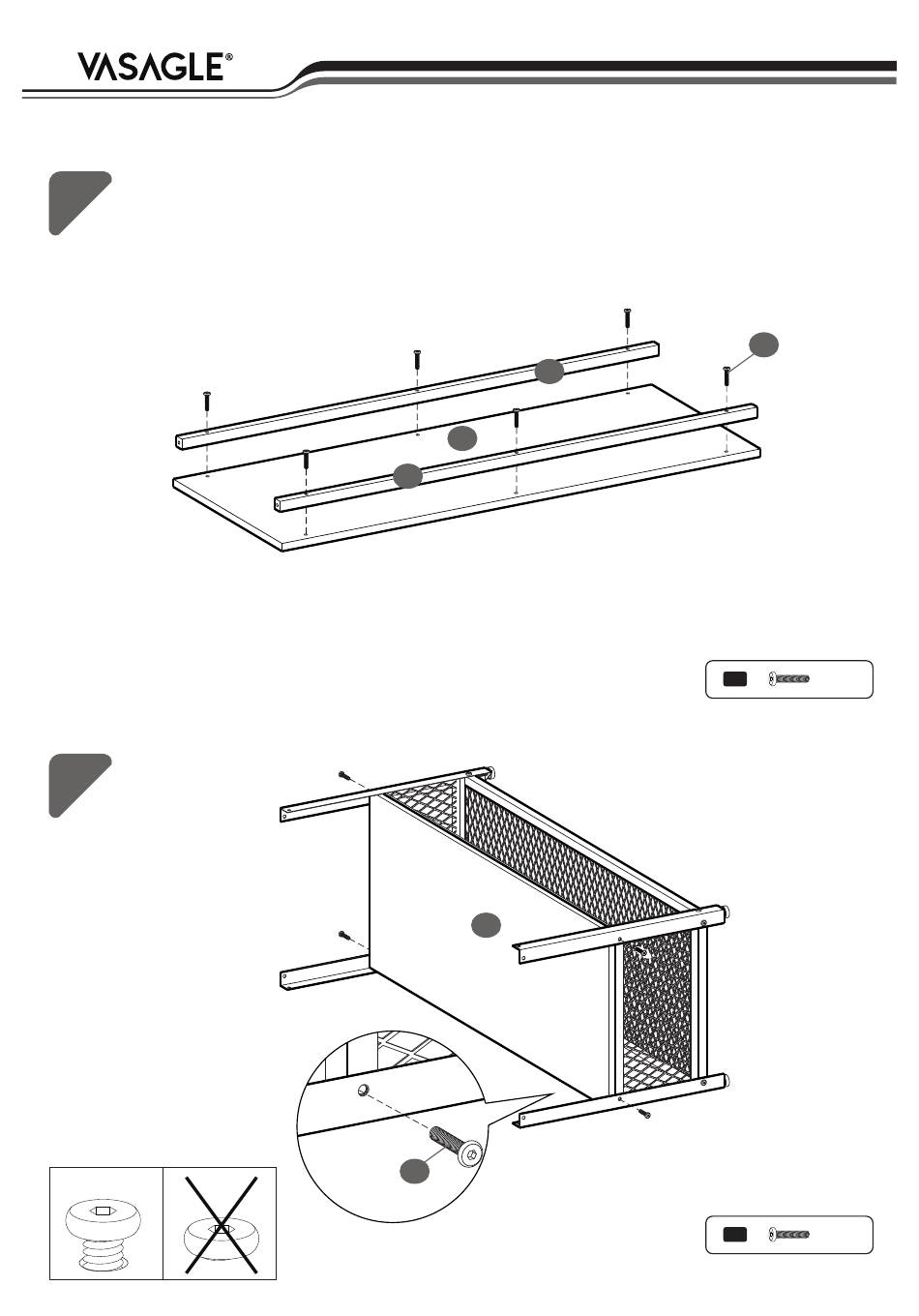 VASAGLE®