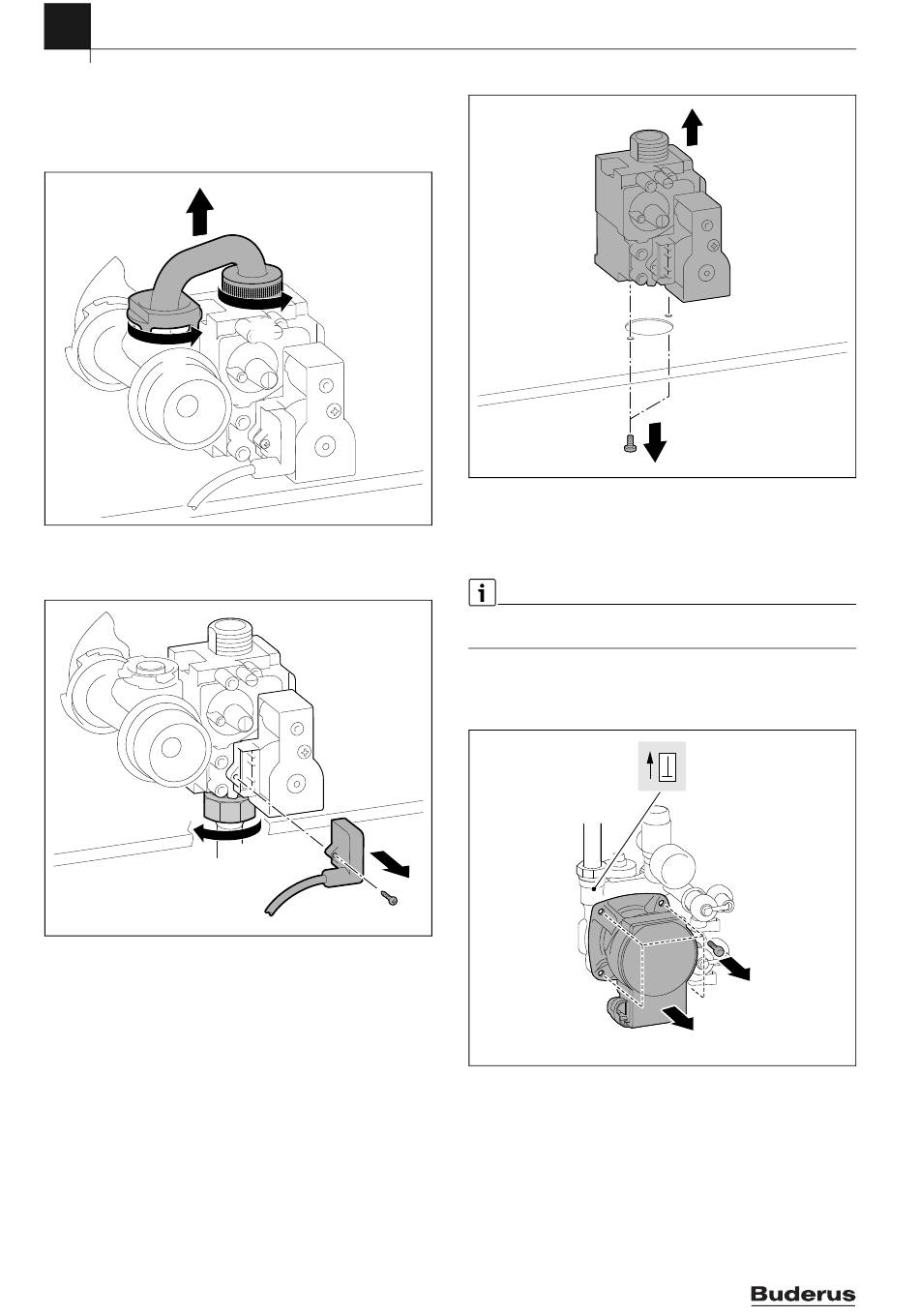 i

Buderus