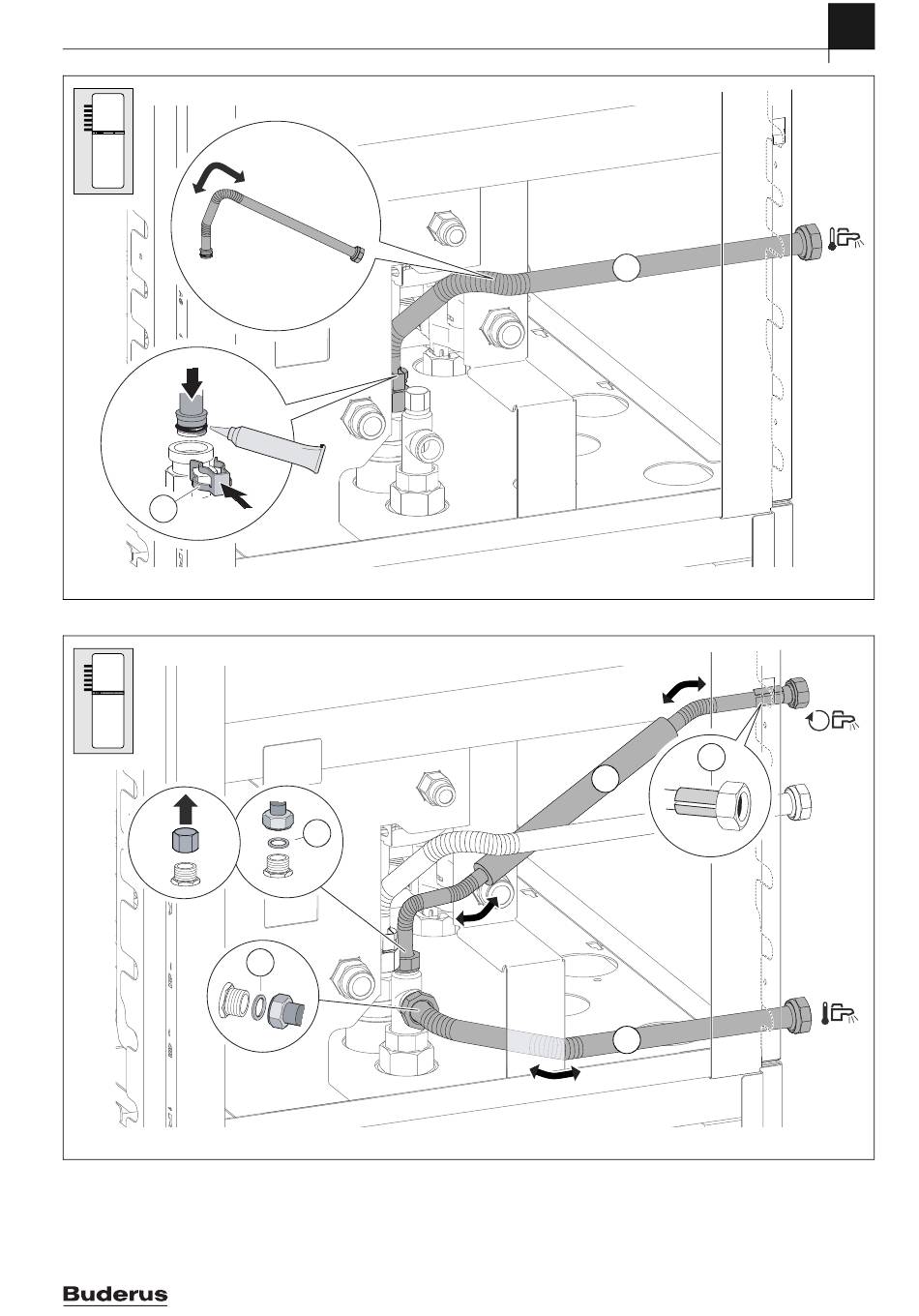 Buderus