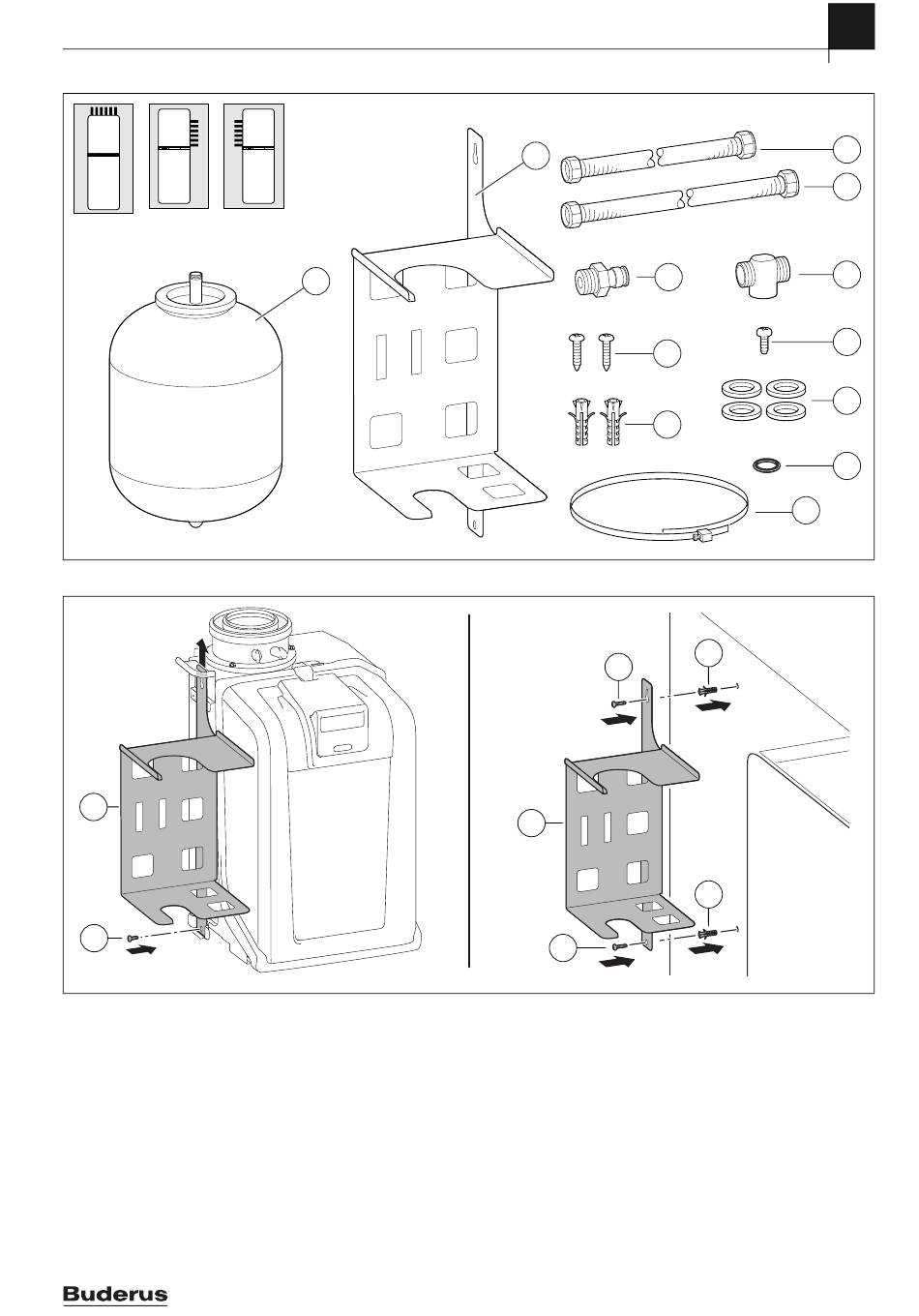 Buderus