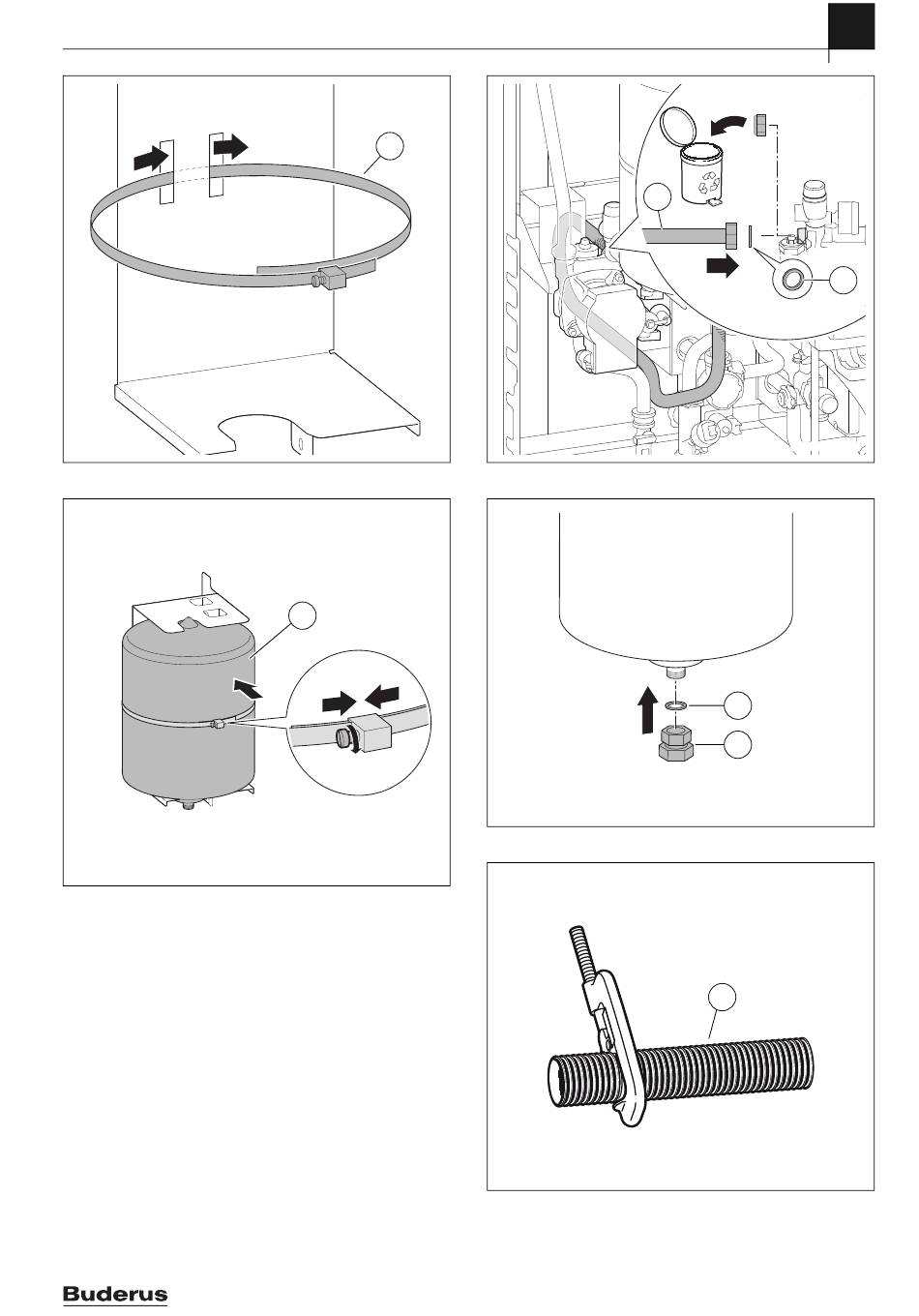 Buderus