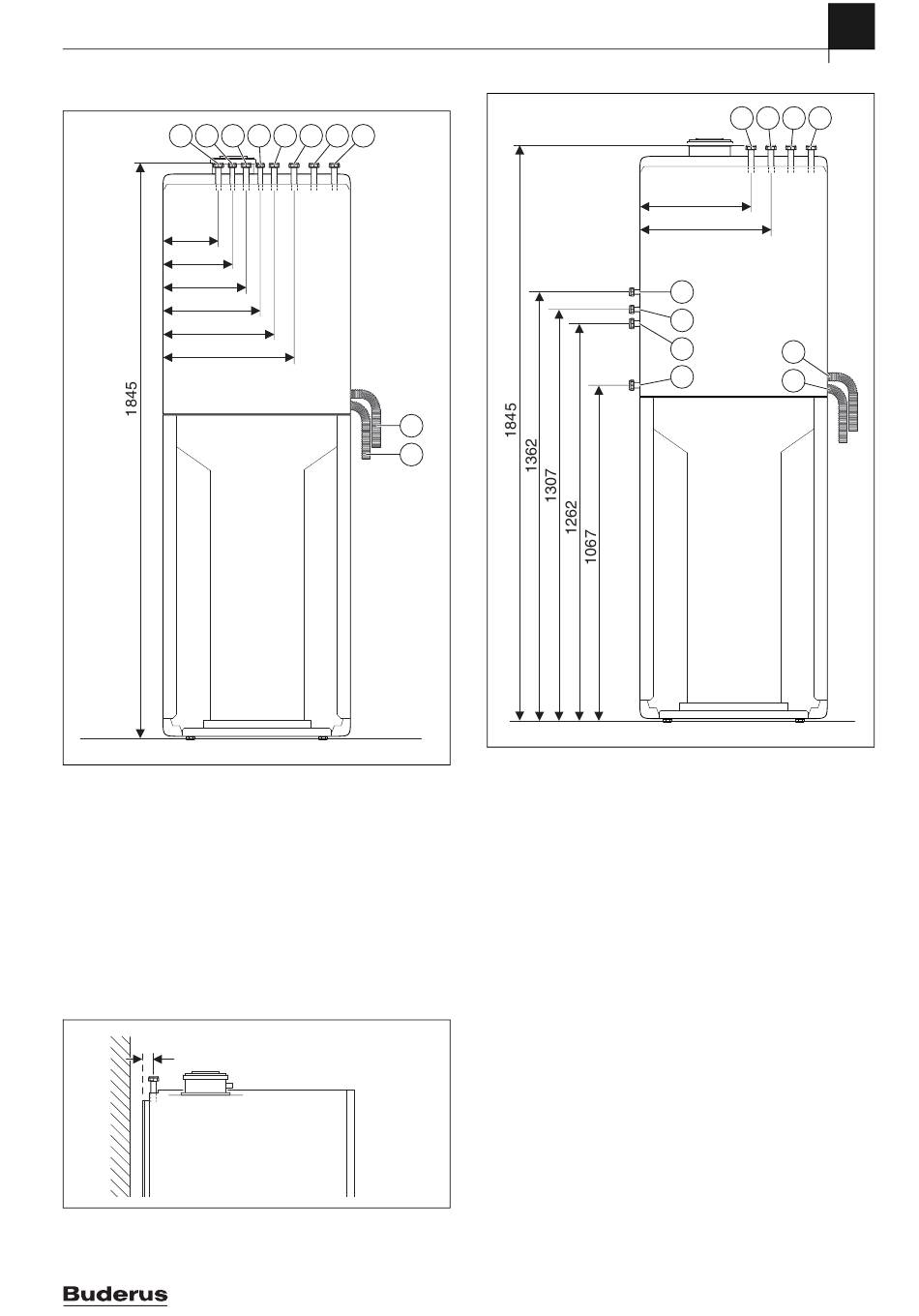 1845

1845

1362

1307

1262

1067

Buderus