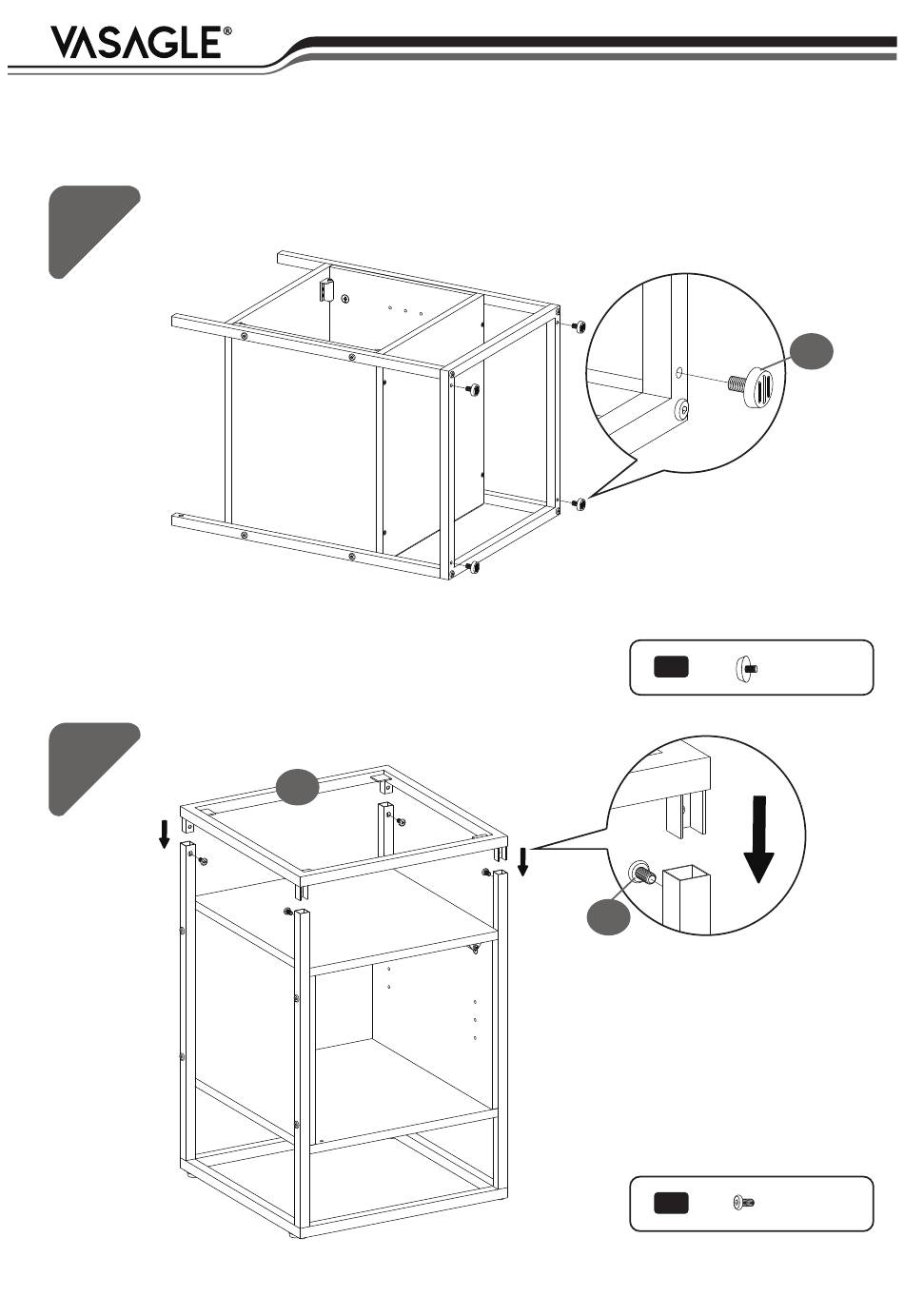 VASAGLE®