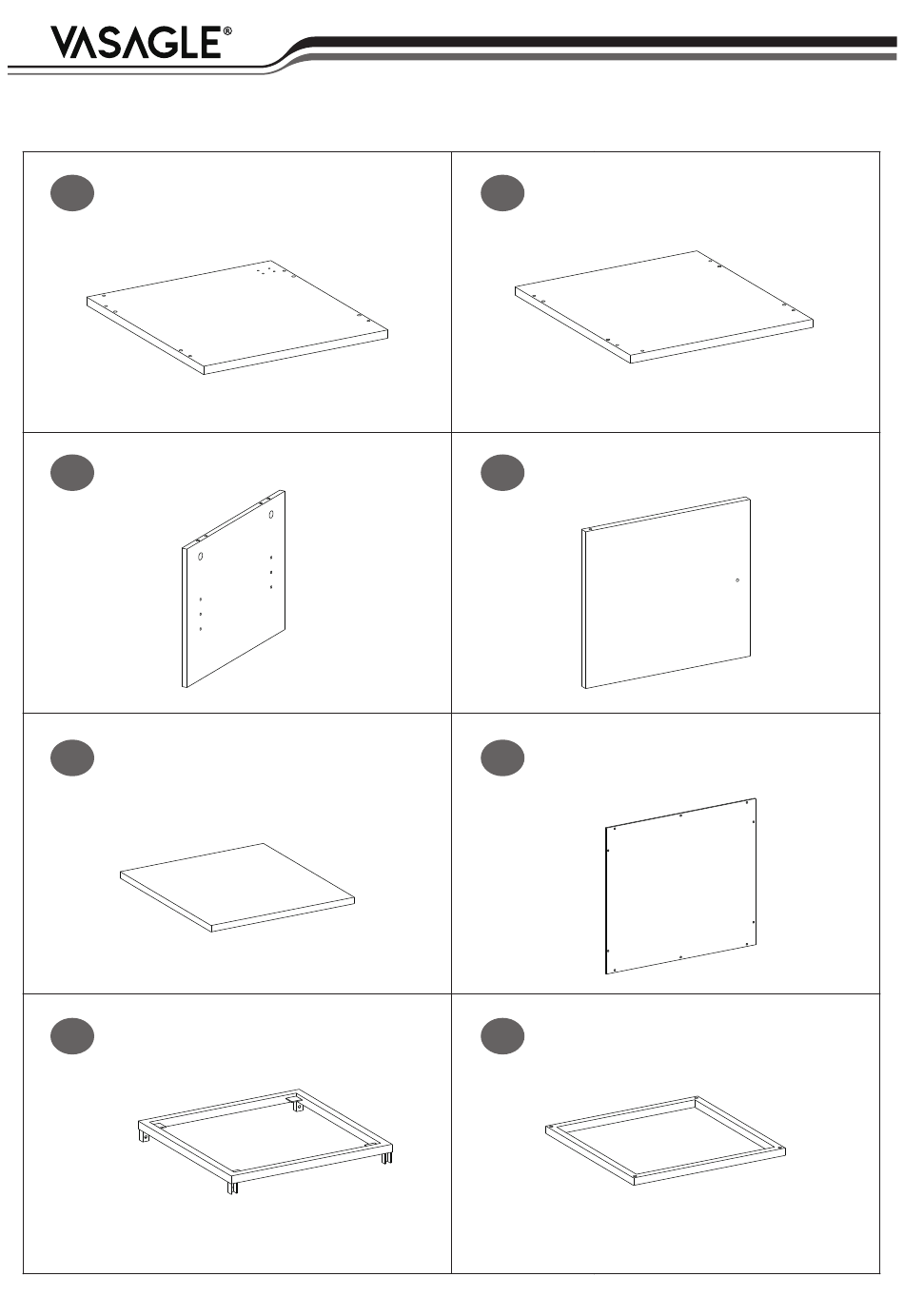 VASAGLE®