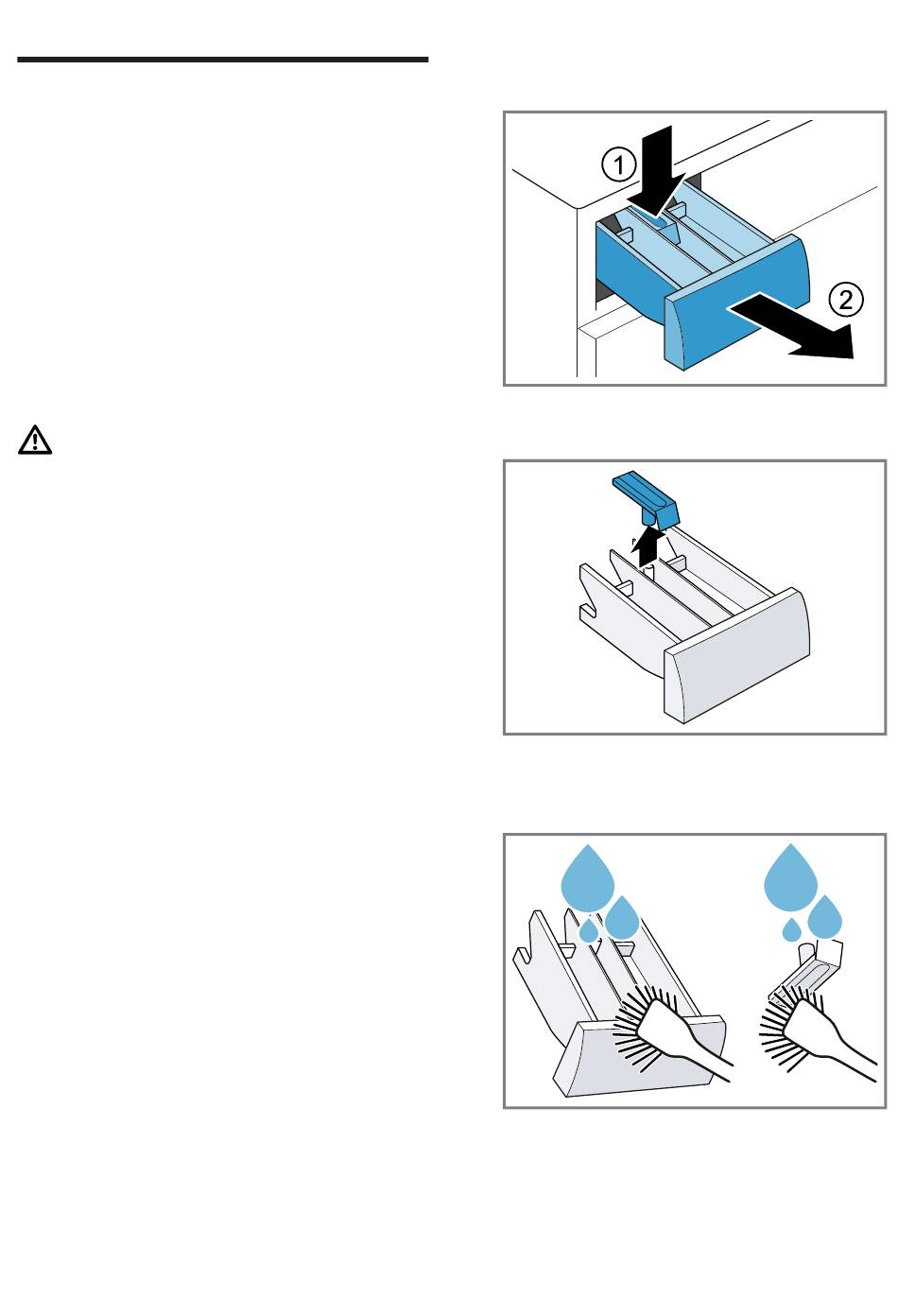 ①
②