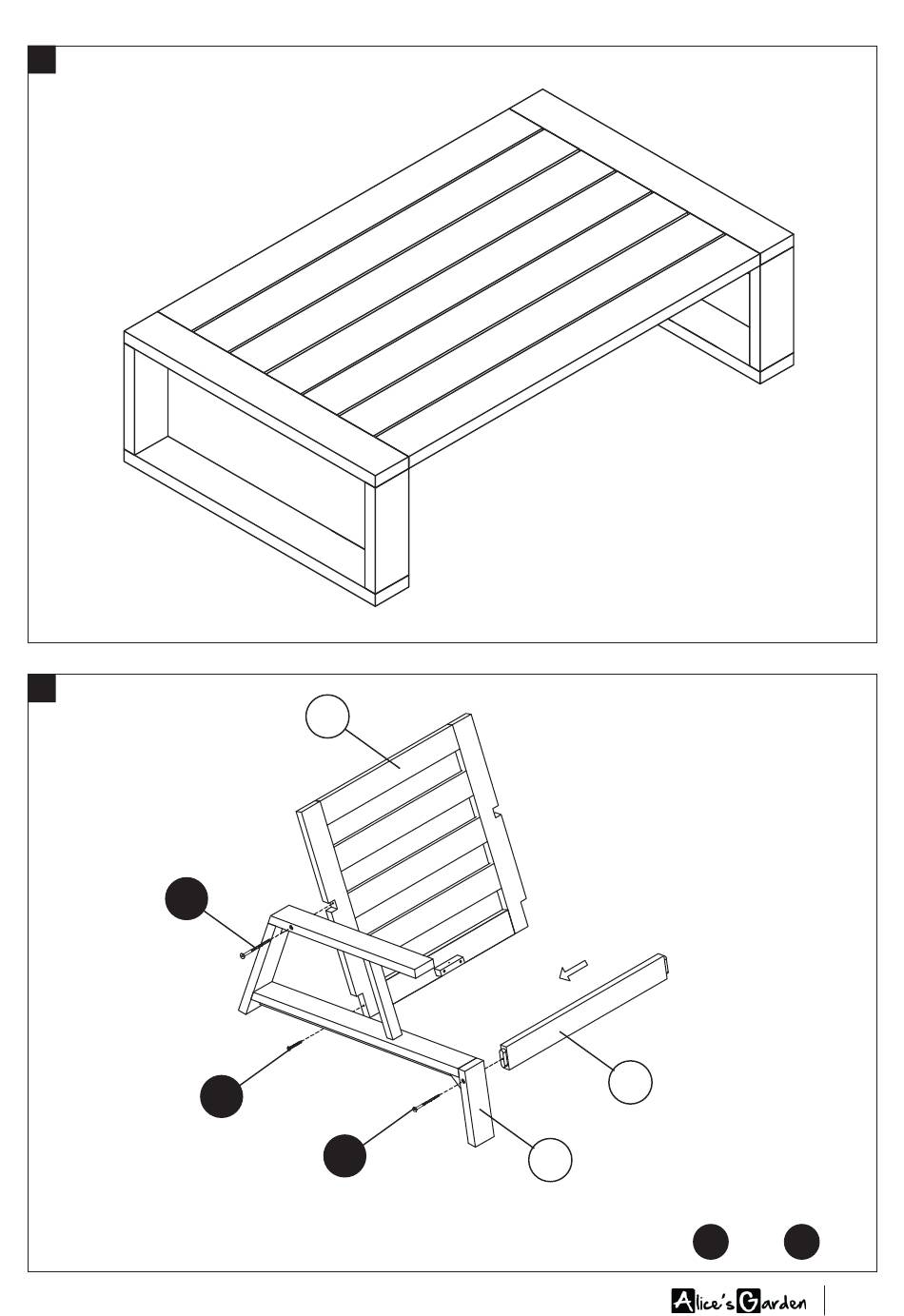 Alice's Garden