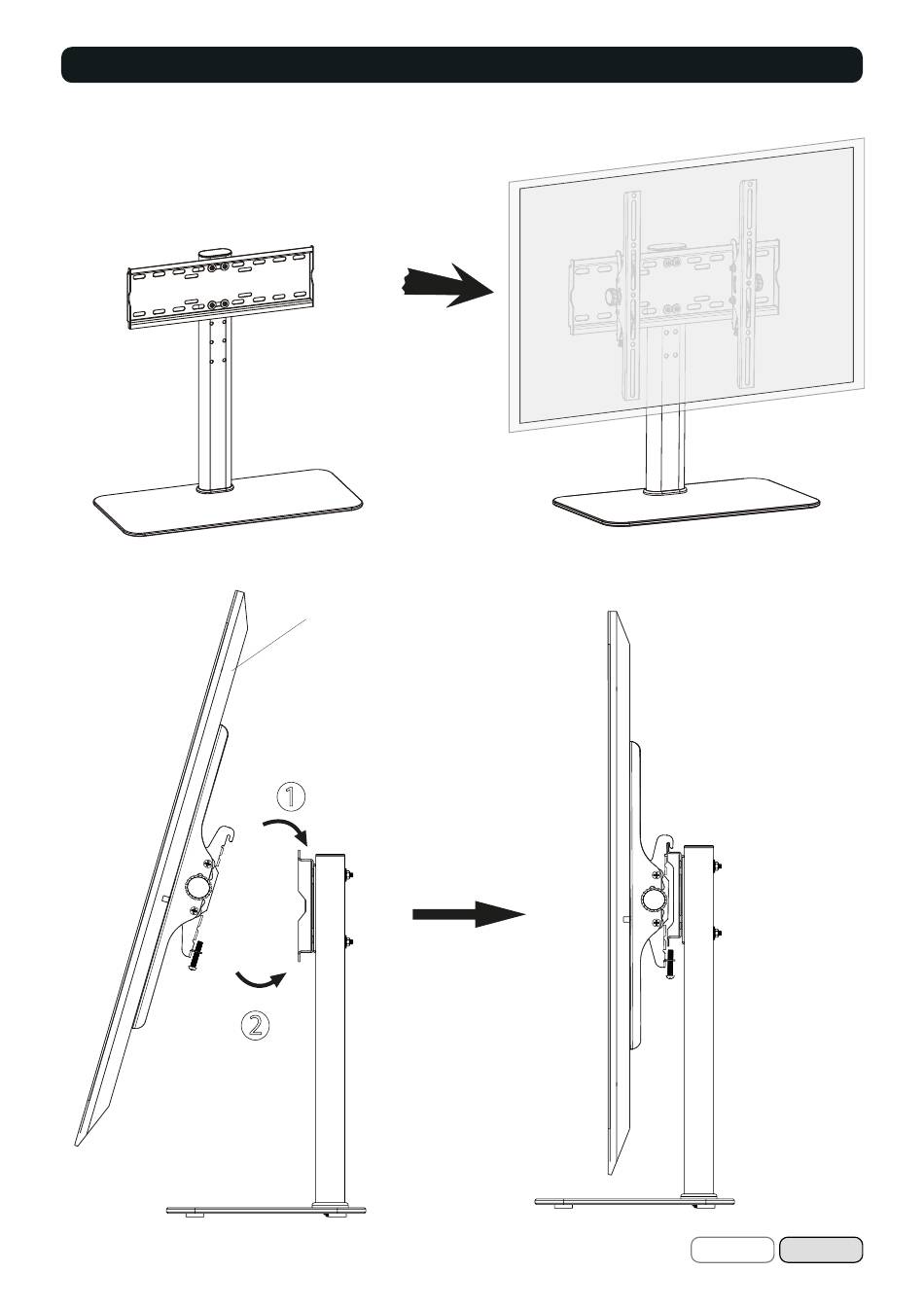 ①

②