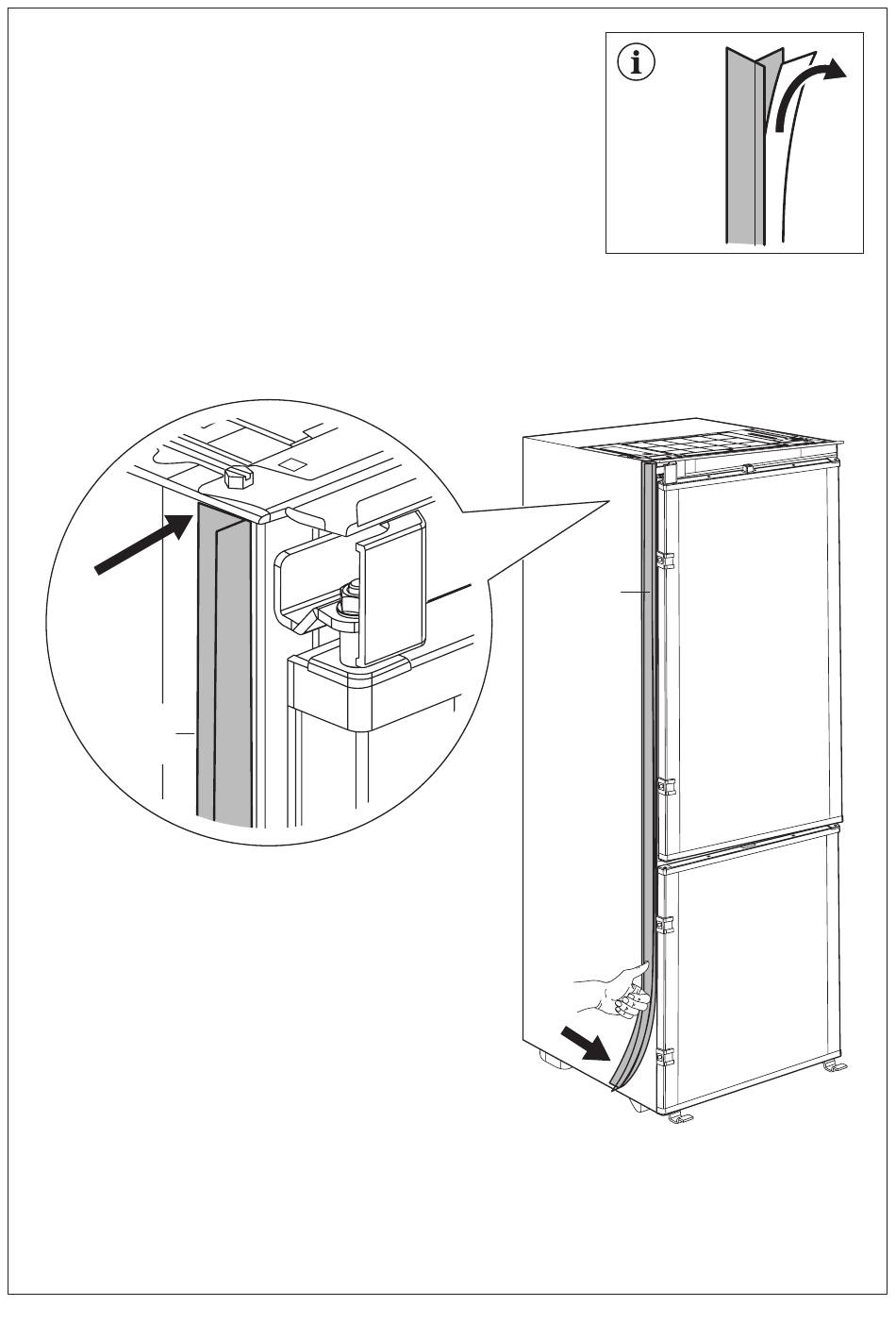 i