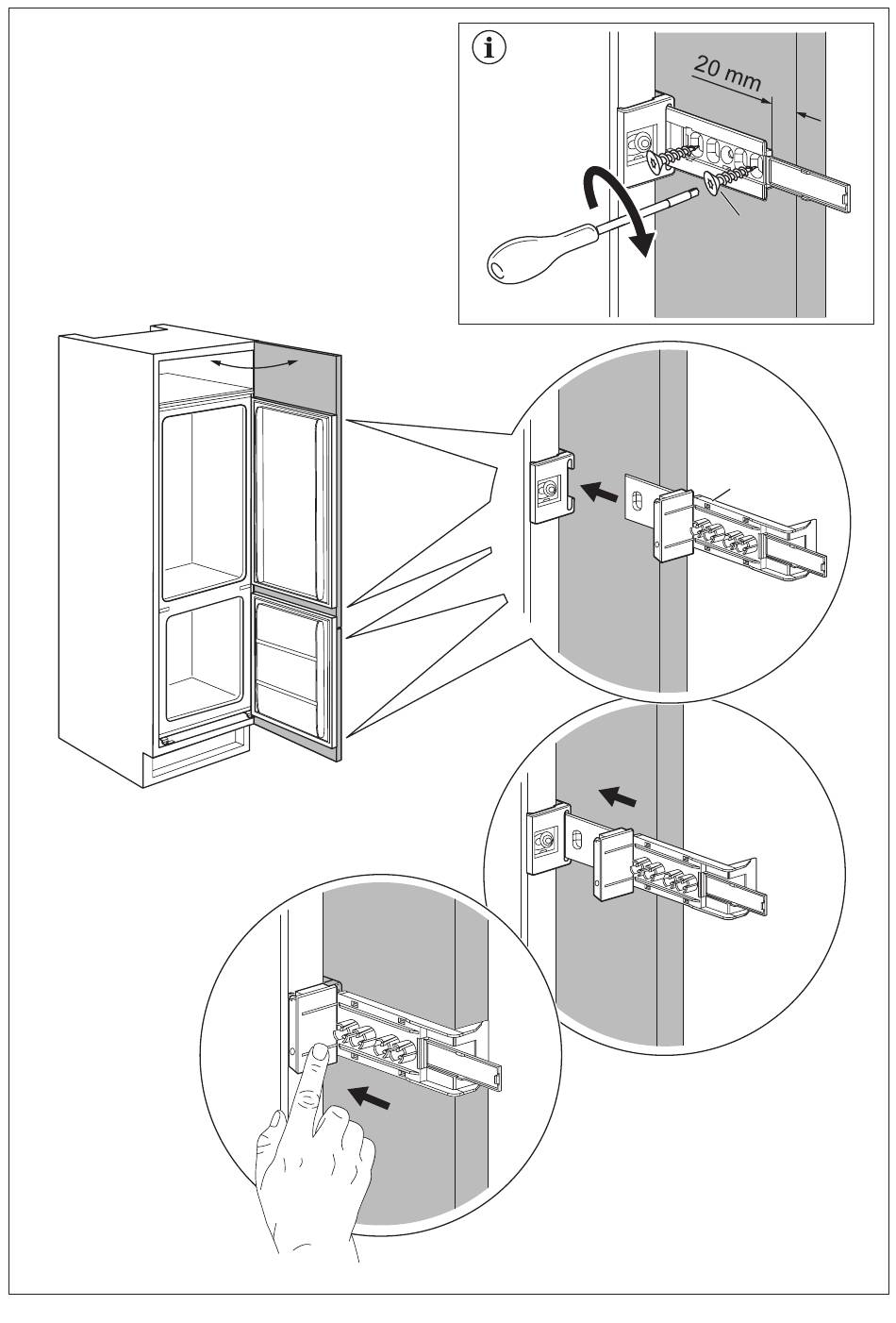 i

20 mm