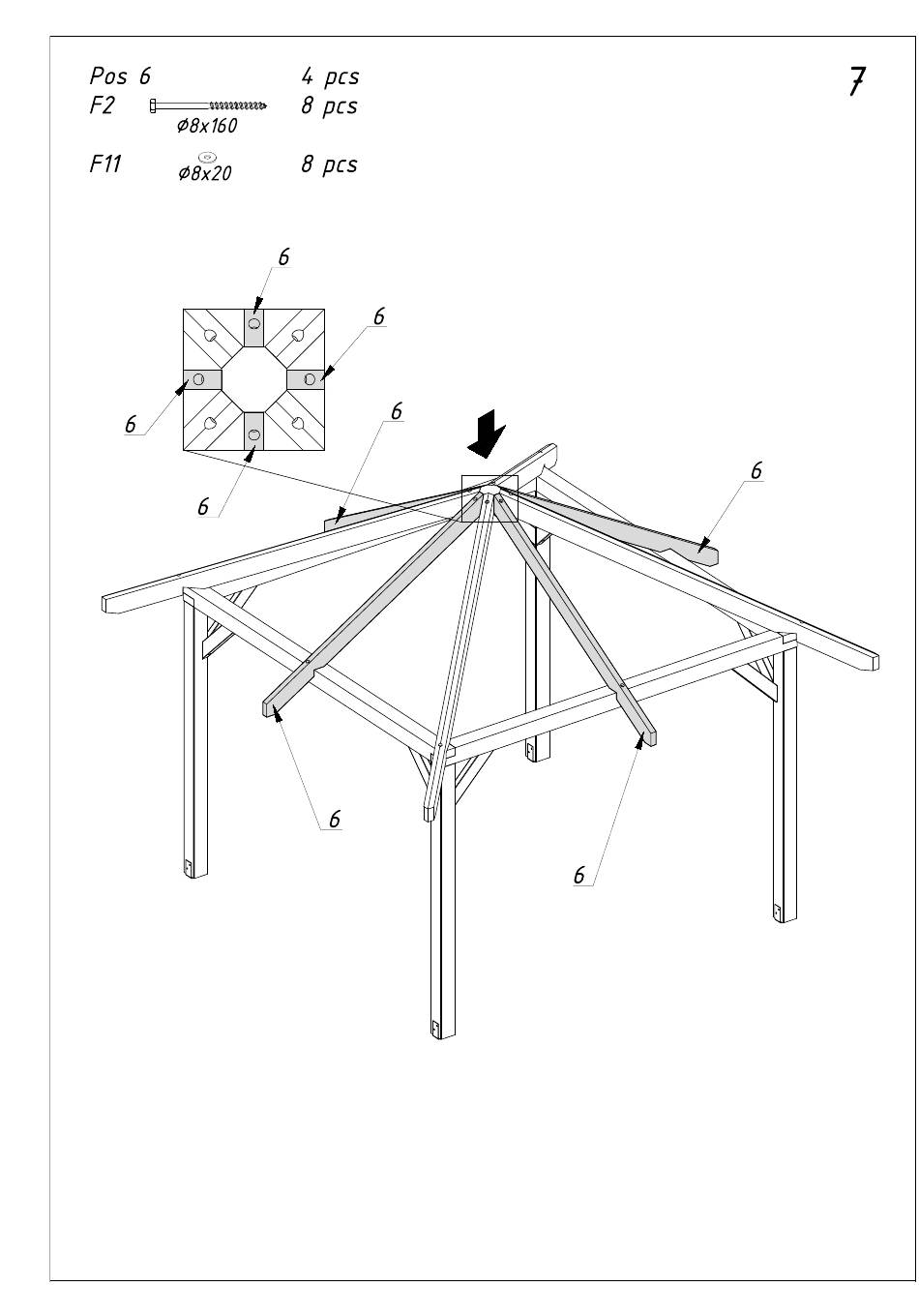 Pos 6 4 pcs
F2 Ø8x160 8 pcs
F11 Ø8x20 8 pcs

7

6
6
6
6
6
6
6
6