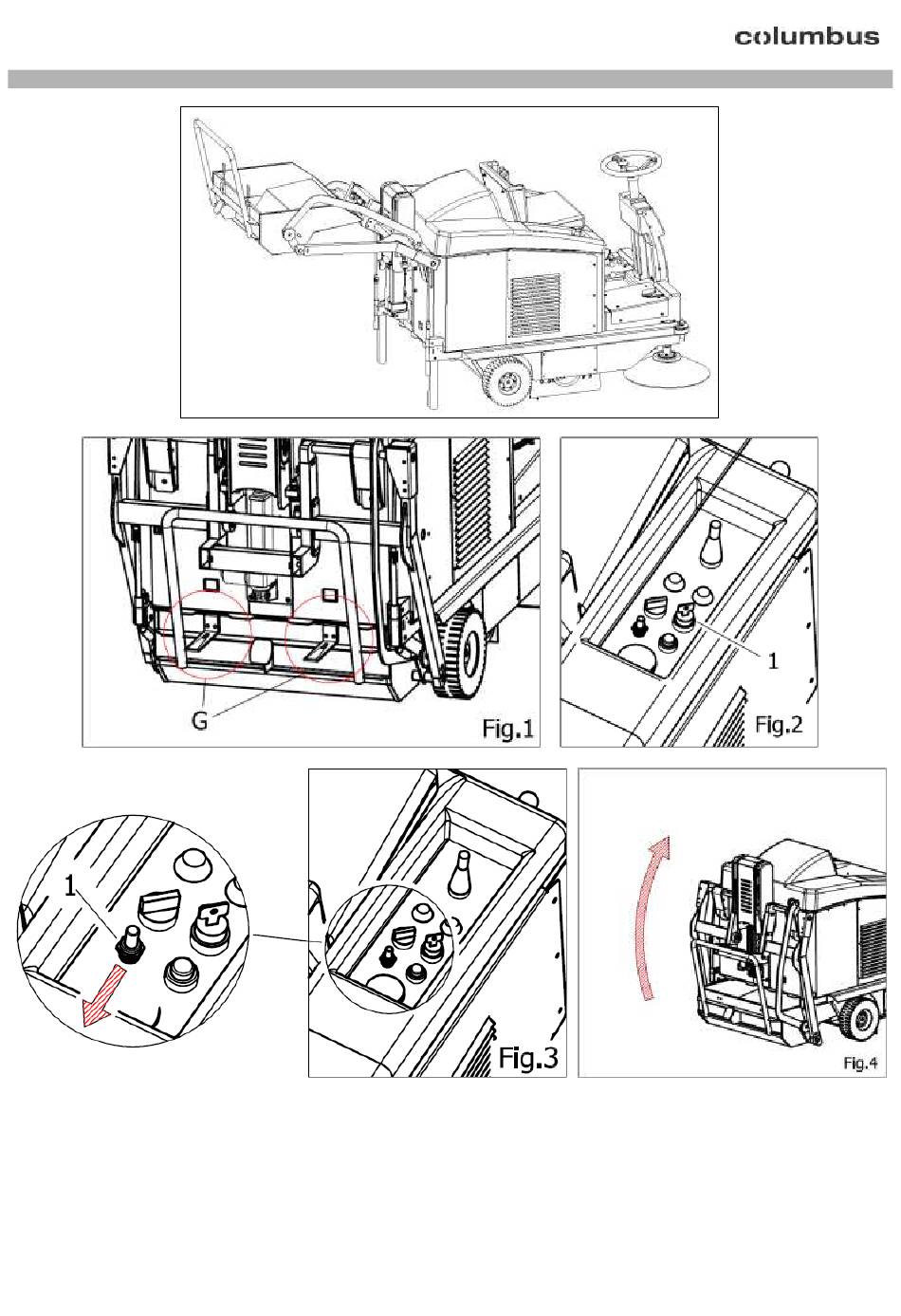 columbus

G

Fig.1

1

Fig.2

1

Fig.3

Fig.4