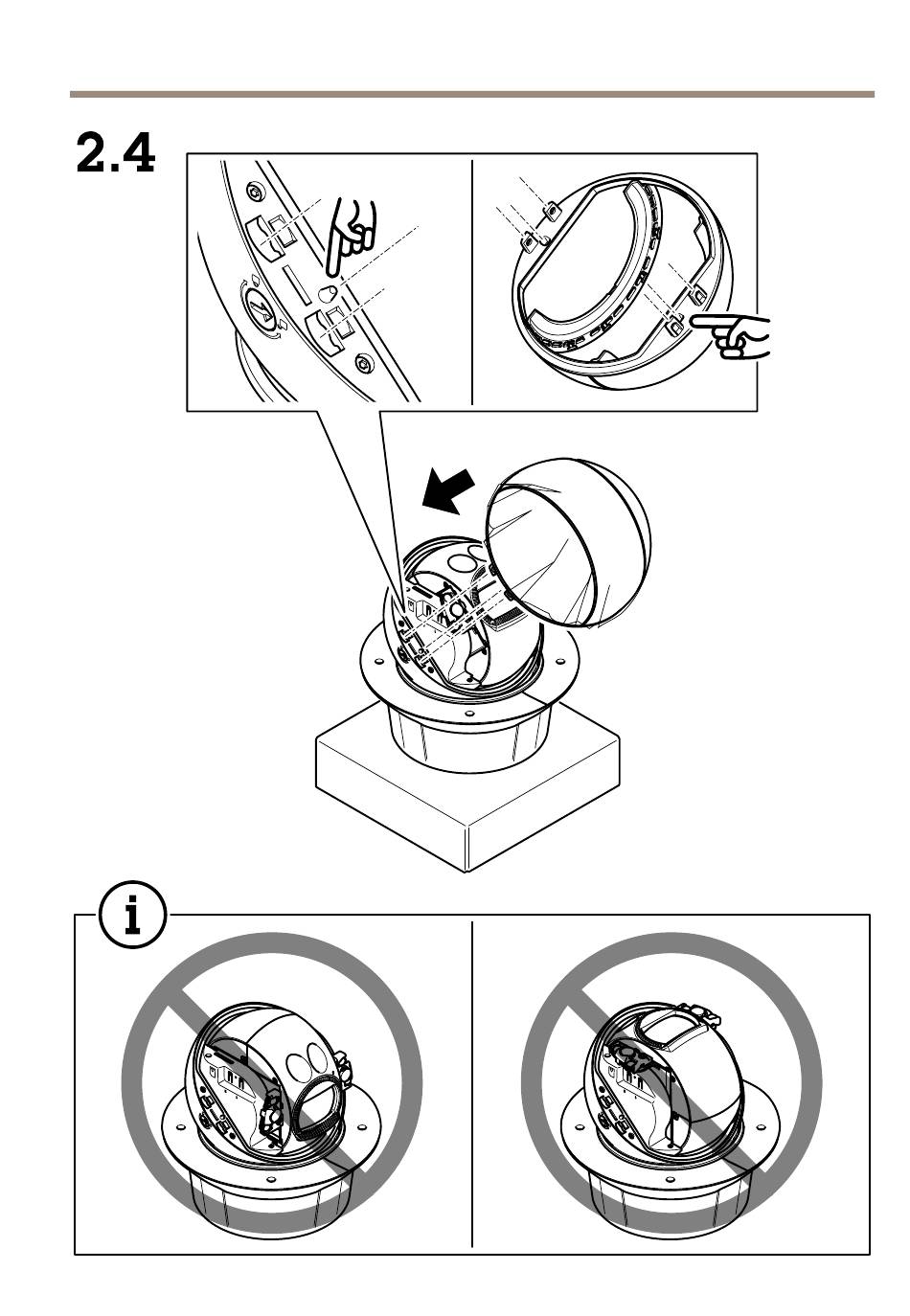 2.4

i