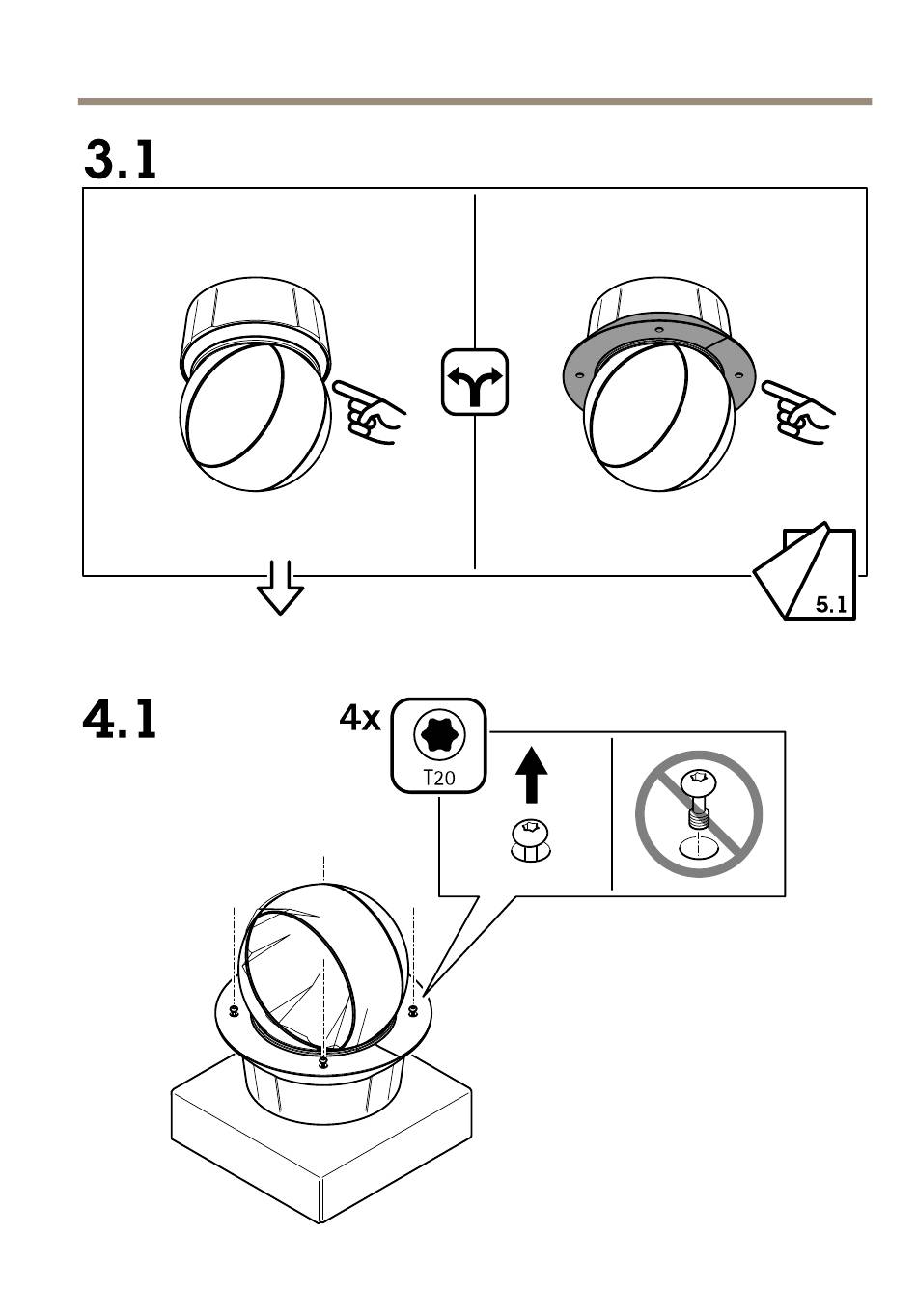 3.1

5.1

4.1

4x

T20