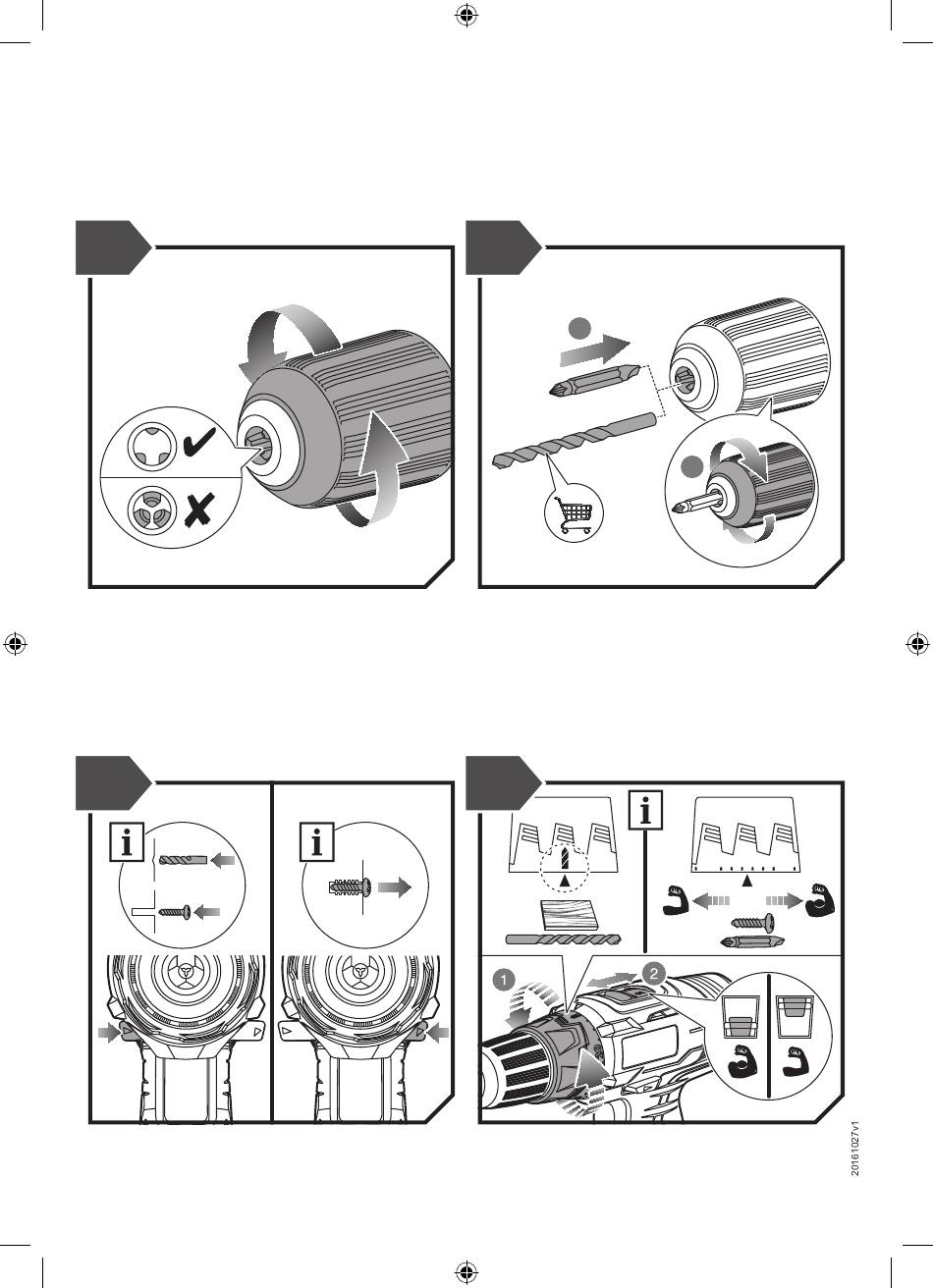 i

i

i

1

2

20161027v1