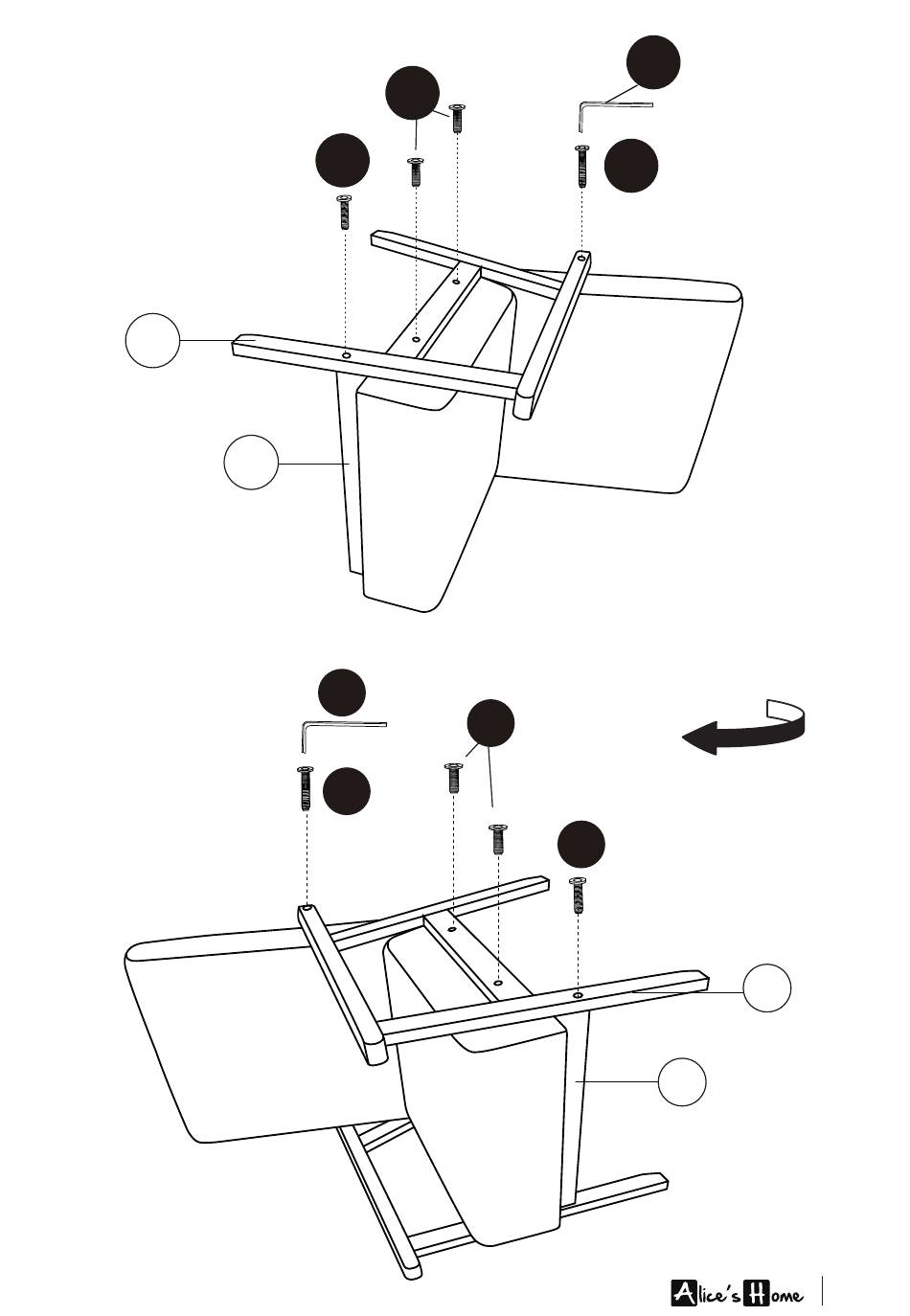 Alice's Home